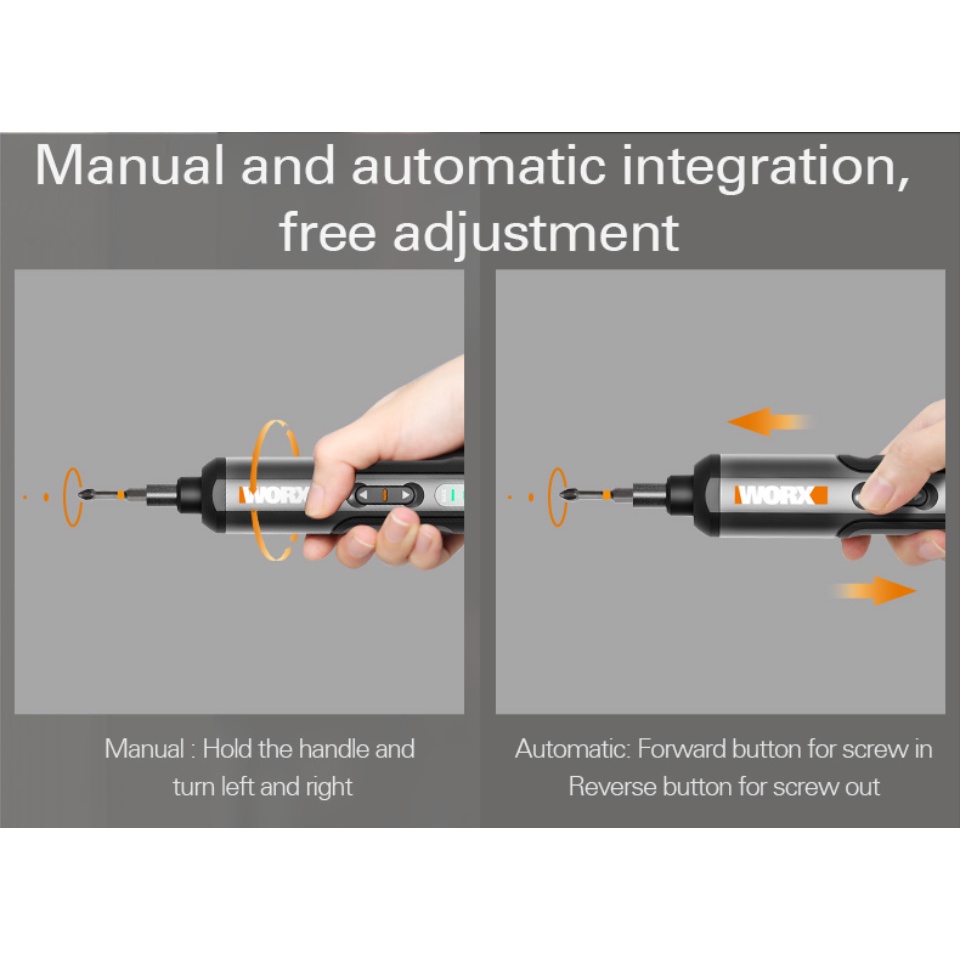 Manual and automatic integration, free adjustment

WORX

Manual : Hold the handle and turn left and right

WORX

Automatic: Forward button for screw in Reverse button for screw out