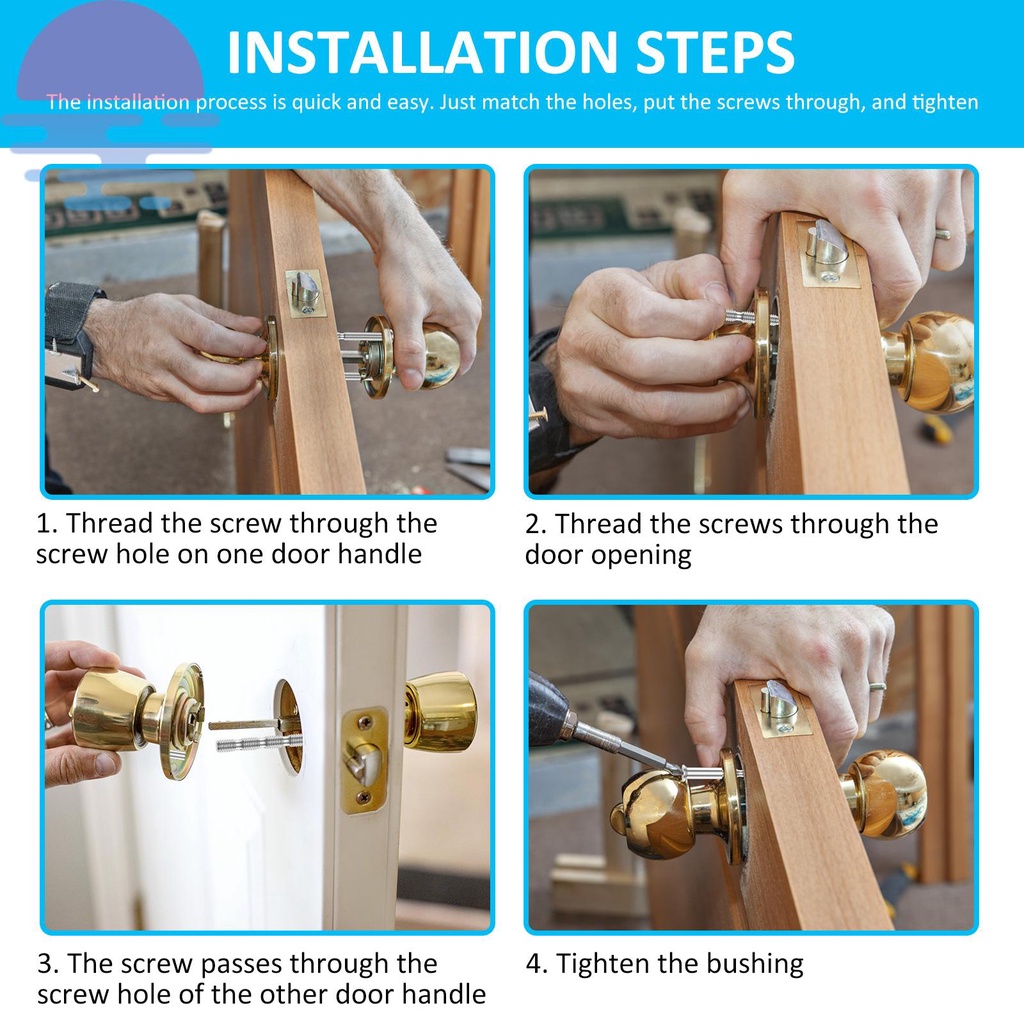 INSTALLATION STEPS

The installation process is quick and easy. Just match the holes, put the screws through, and tighten

1. Thread the screw through the screw hole on one door handle

2. Thread the screws through the door opening

3. The screw passes through the screw hole of the other door handle

4. Tighten the bushing