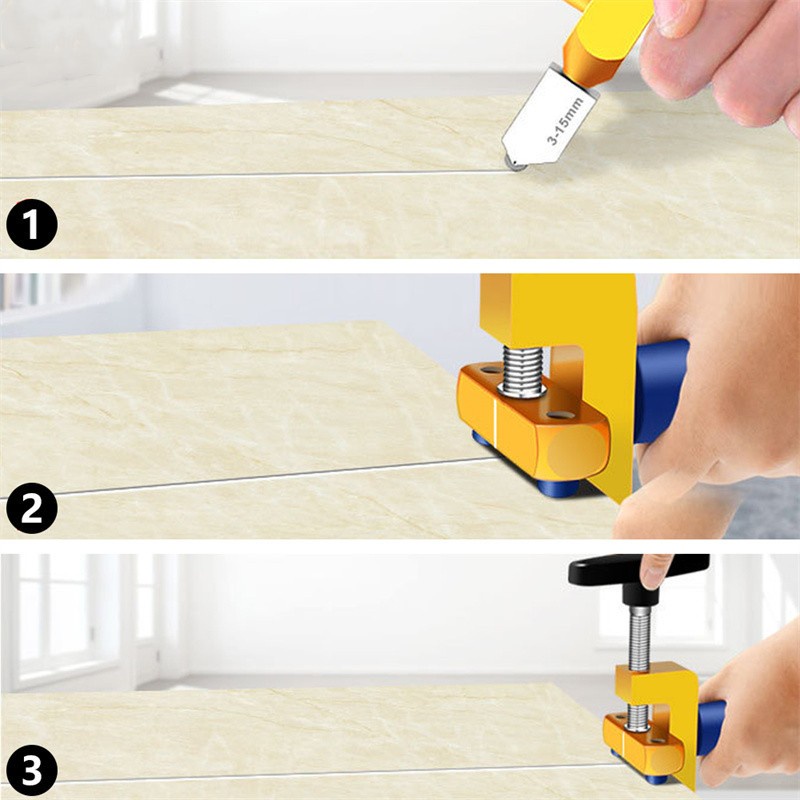 3-15mm
1
2
3