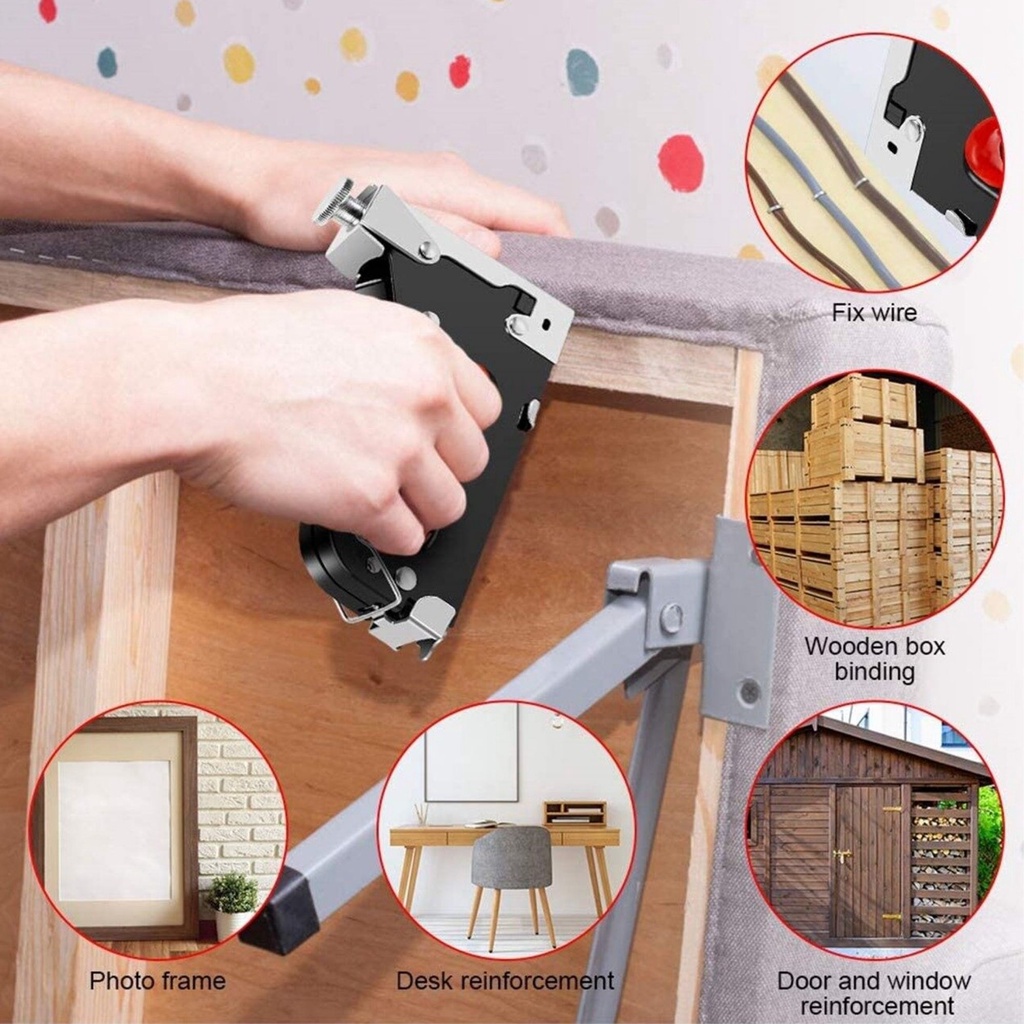 Fix wire

Wooden box binding

Photo frame

Desk reinforcement

Door and window reinforcement