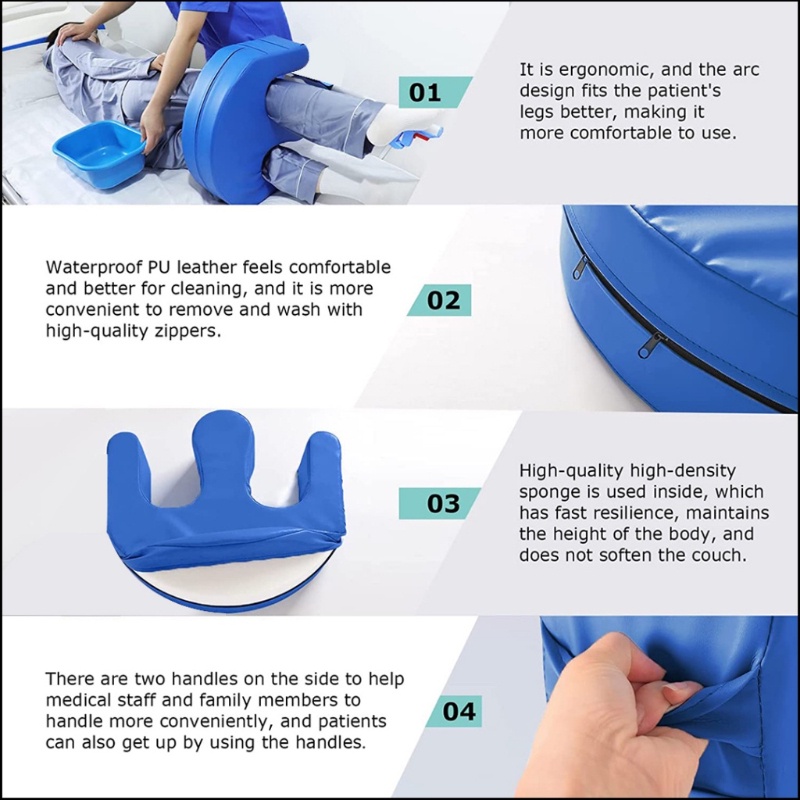 01

It is ergonomic, and the arc design fits the patient's legs better, making it more comfortable to use.

Waterproof PU leather feels comfortable and better for cleaning, and it is more convenient to remove and wash with high-quality zippers.

02

03

High-quality high-density sponge is used inside, which has fast resilience, maintains the height of the body, and does not soften the couch.

There are two handles on the side to help medical staff and family members to handle more conveniently, and patients can also get up by using the handles.

04