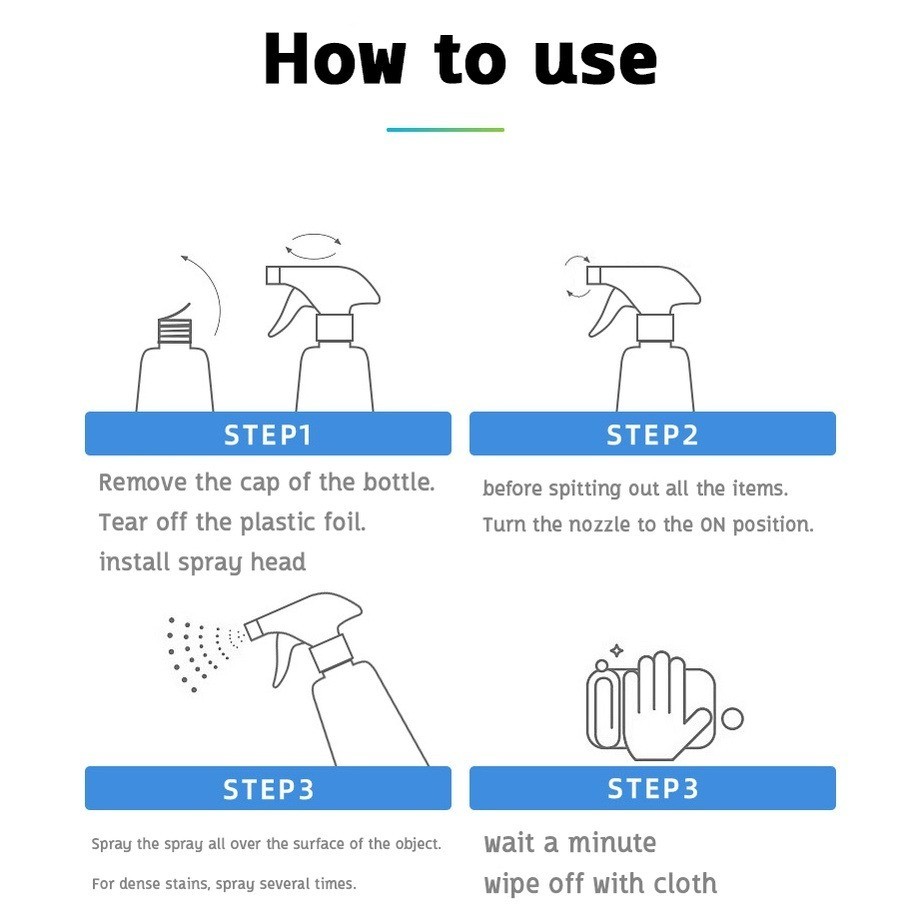 How to use

STEP1

Remove the cap of the bottle.
Tear off the plastic foil.
install spray head

STEP2

before spitting out all the items.
Turn the nozzle to the ON position.

STEP3

Spray the spray all over the surface of the object.

For dense stains, spray several times.

STEP3

wait a minute
wipe off with cloth