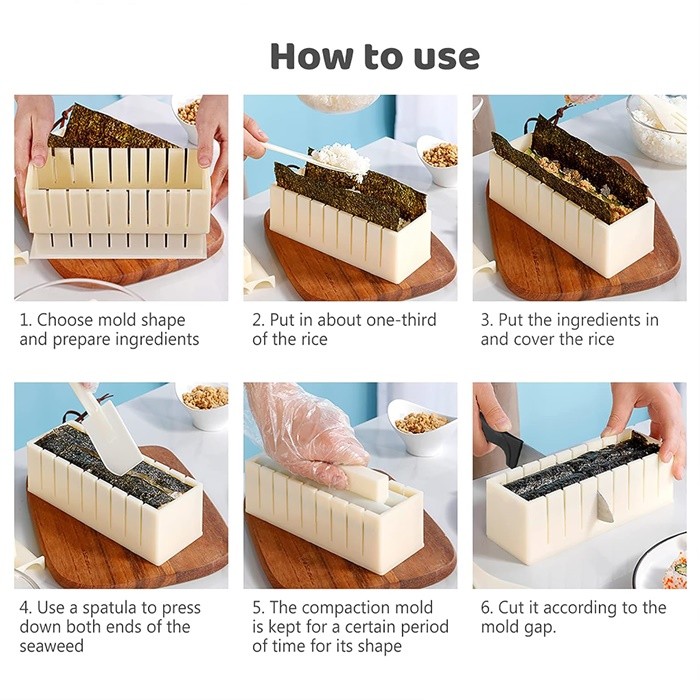 How to use

1. Choose mold shape and prepare ingredients

2. Put in about one-third of the rice

3. Put the ingredients in and cover the rice

4. Use a spatula to press down both ends of the seaweed

5. The compaction mold is kept for a certain period of time for its shape

6. Cut it according to the mold gap.