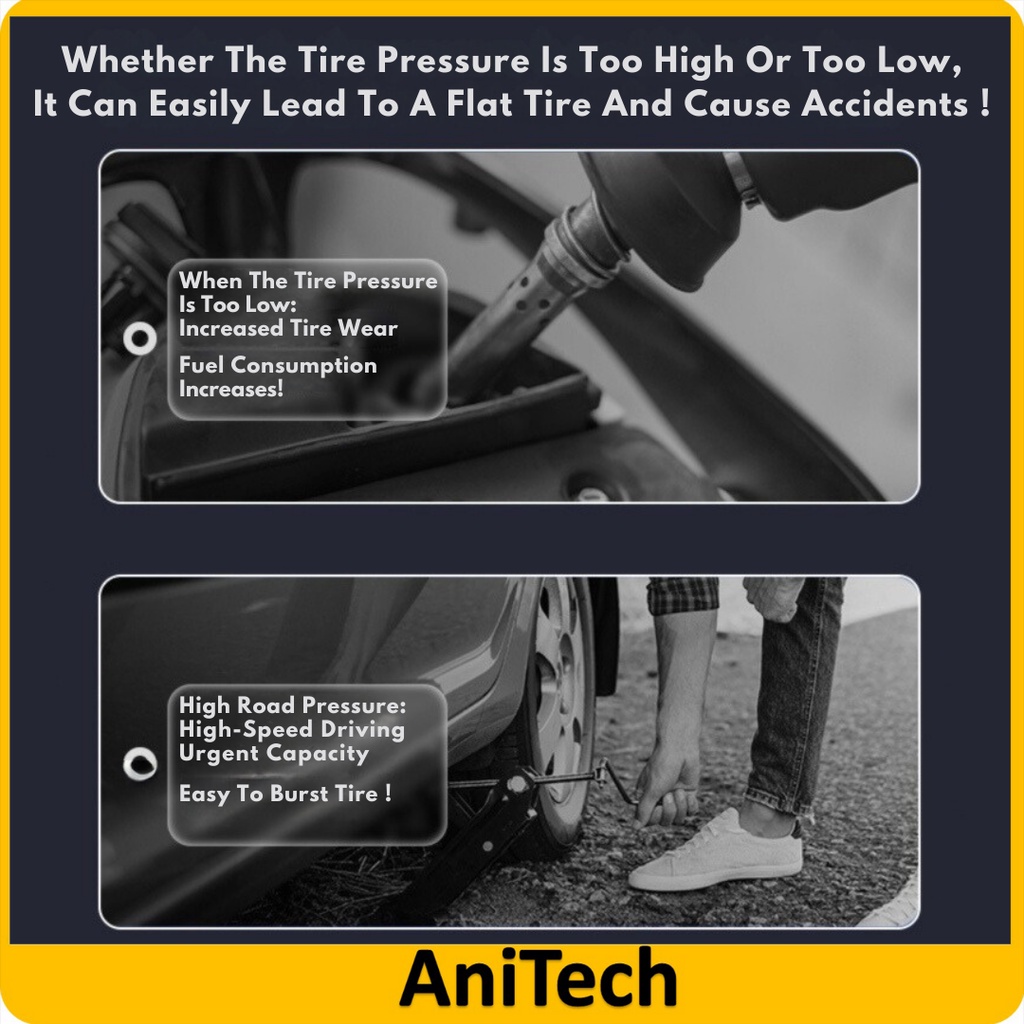 Whether The Tire Pressure Is Too High Or Too Low, It Can Easily Lead To A Flat Tire And Cause Accidents !

When The Tire Pressure Is Too Low:
Increased Tire Wear

Fuel Consumption Increases!

High Road Pressure:
High-Speed Driving
Urgent Capacity

Easy To Burst Tire !

AniTech