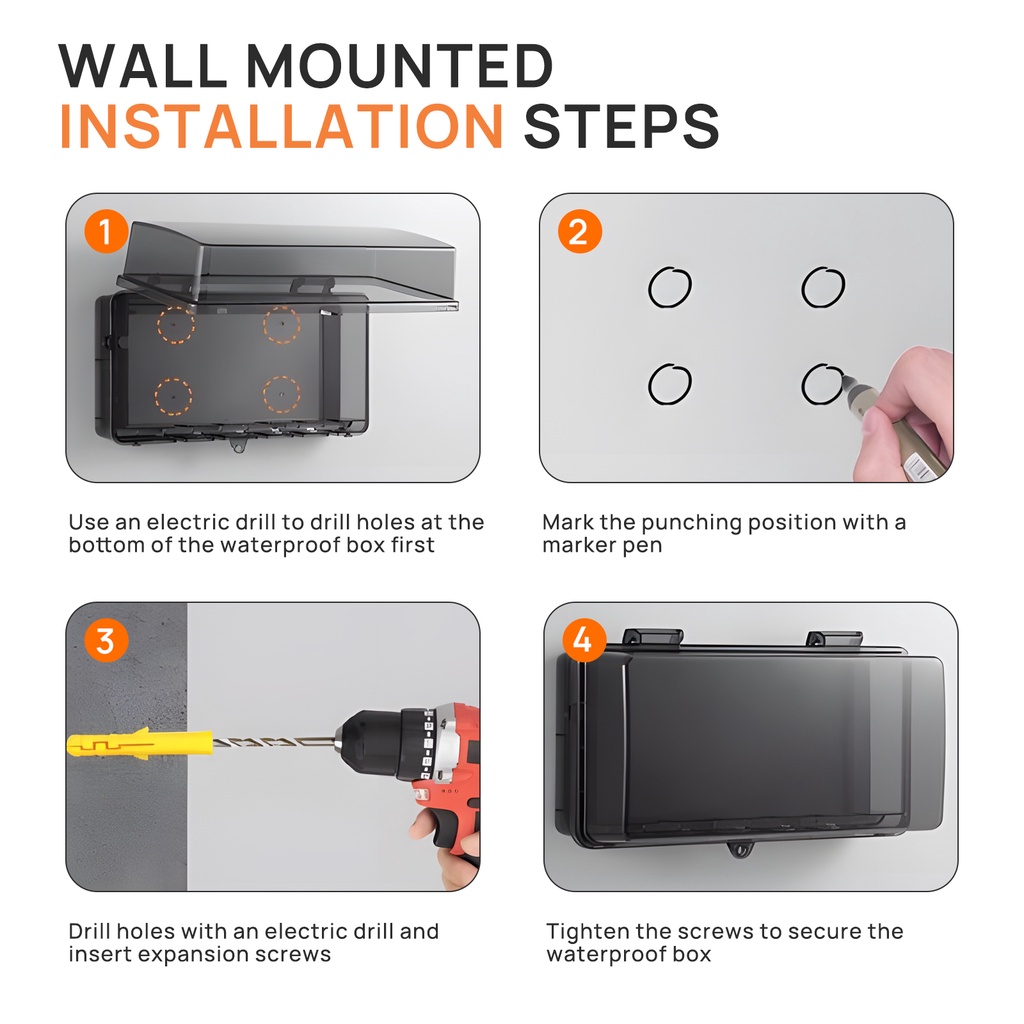 WALL MOUNTED
INSTALLATION STEPS

1

Use an electric drill to drill holes at the bottom of the waterproof box first

2

Mark the punching position with a marker pen

3

Drill holes with an electric drill and insert expansion screws

4

Tighten the screws to secure the waterproof box