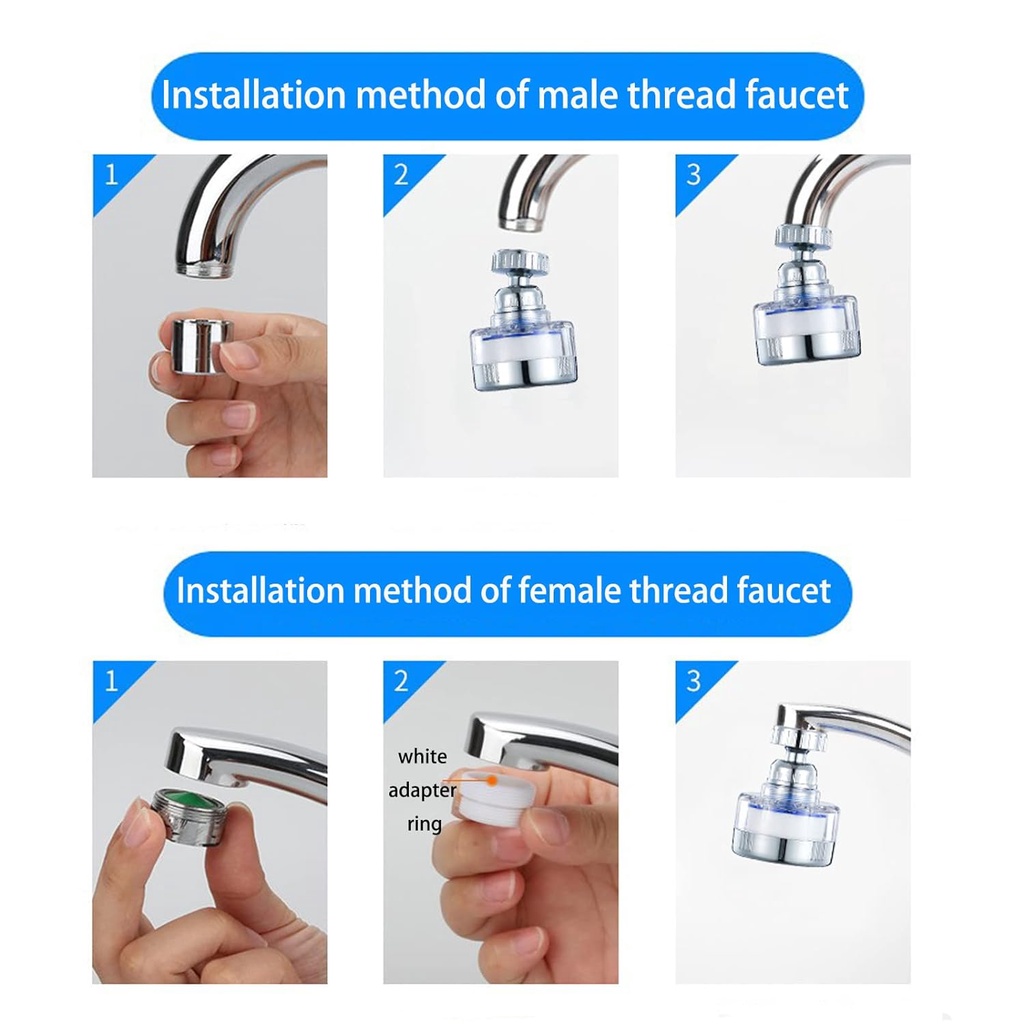 Installation method of male thread faucet

1

2

3

Installation method of female thread faucet

1

2

white adapter ring

3