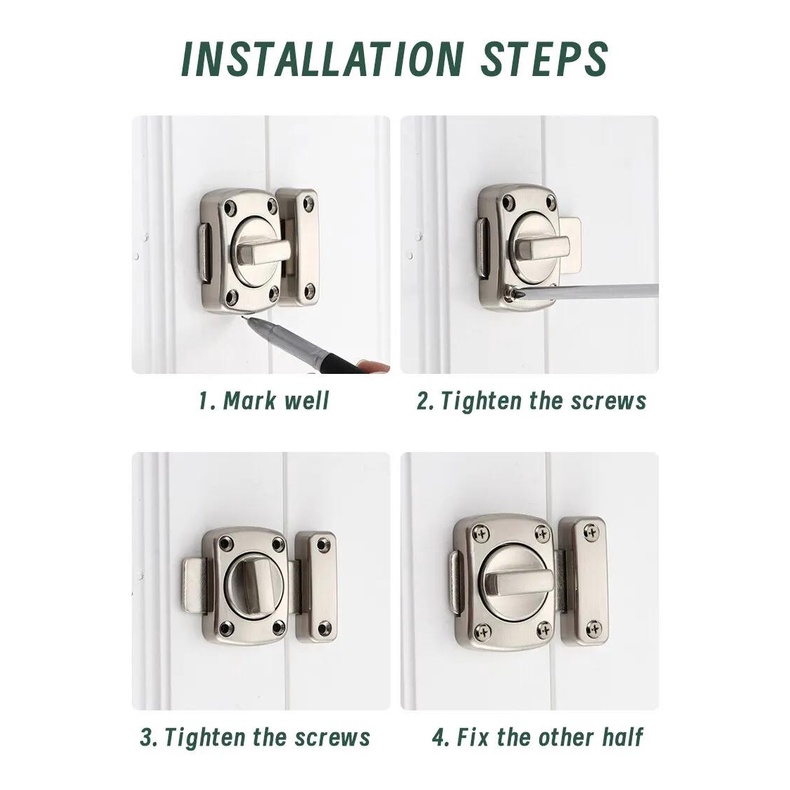 INSTALLATION STEPS

1. Mark well

2. Tighten the screws

3. Tighten the screws

4. Fix the other half