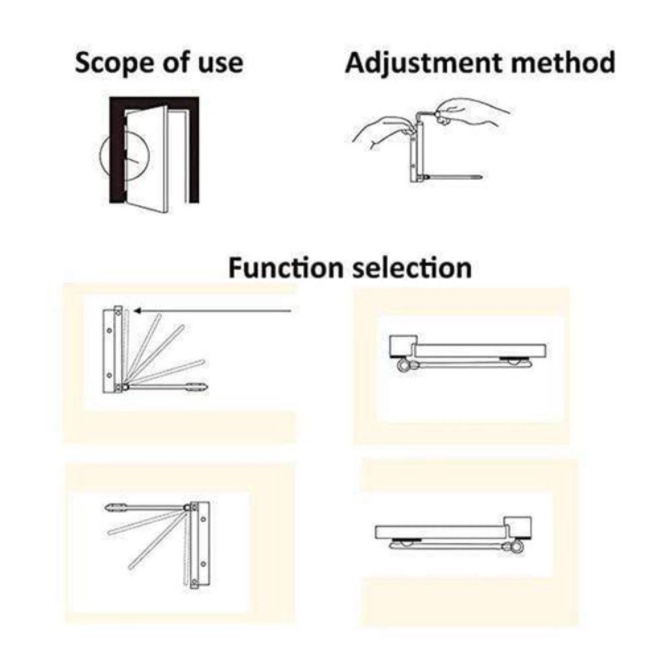 Scope of use

Adjustment method

Function selection