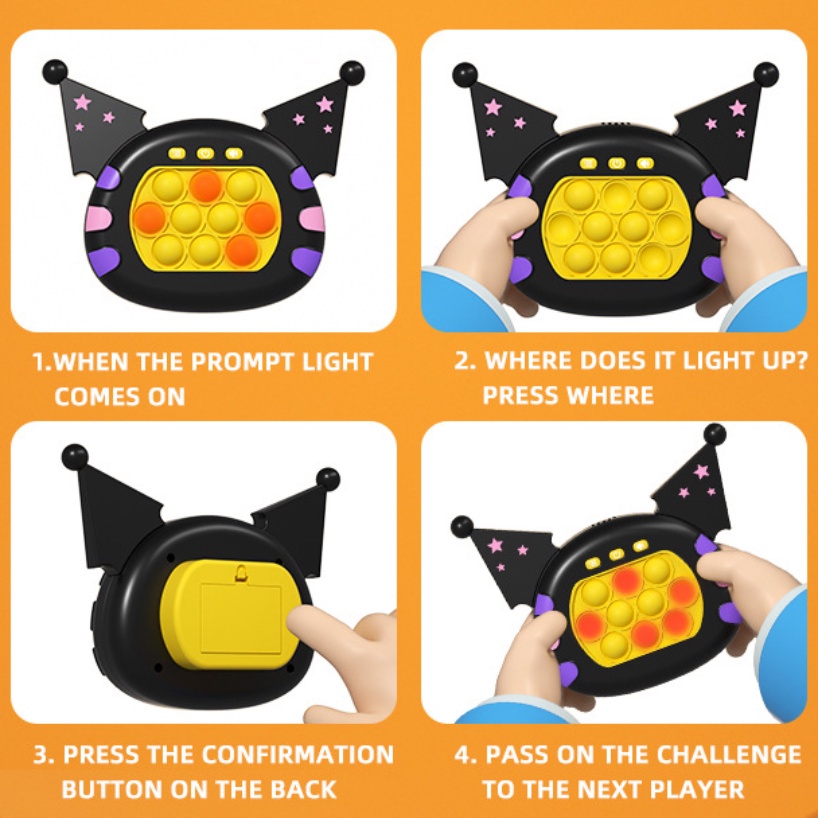 1.WHEN THE PROMPT LIGHT COMES ON

2. WHERE DOES IT LIGHT UP? PRESS WHERE

3. PRESS THE CONFIRMATION BUTTON ON THE BACK

4. PASS ON THE CHALLENGE TO THE NEXT PLAYER