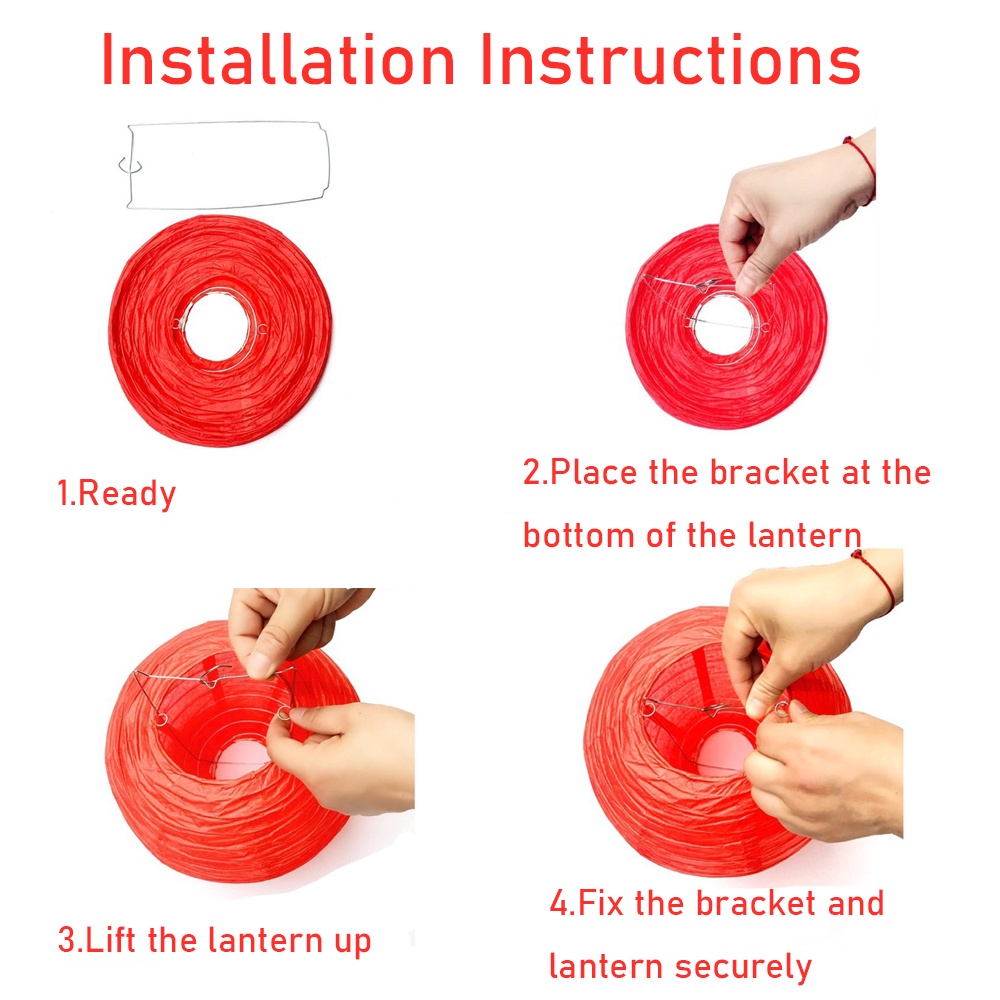 Installation Instructions

1.Ready

2.Place the bracket at the bottom of the lantern

3.Lift the lantern up

4.Fix the bracket and lantern securely