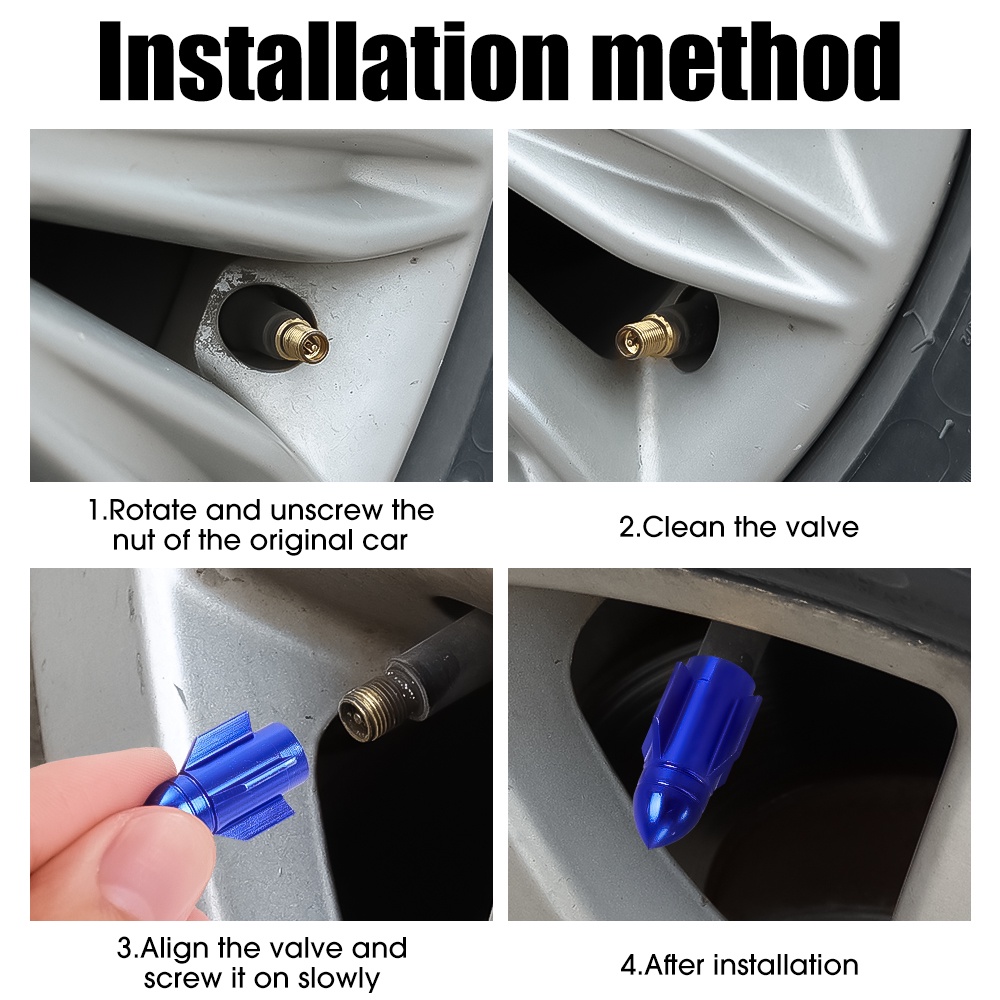 Installation method

1.Rotate and unscrew the nut of the original car

2.Clean the valve

3.Align the valve and screw it on slowly

4.After installation