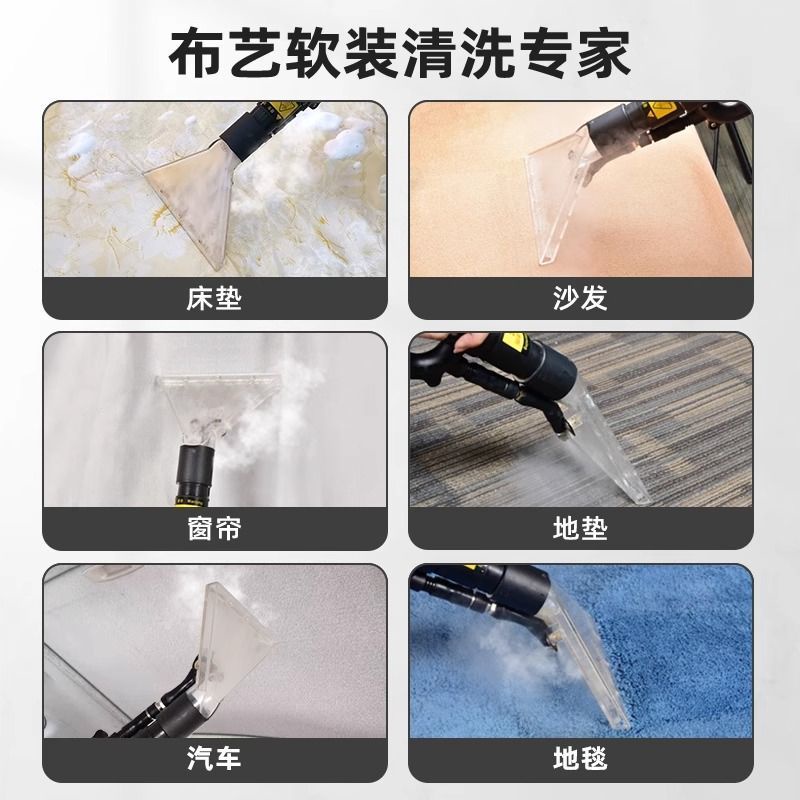 布艺软装清洗专家

床垫

沙发

窗帘

地垫

汽车

地毯