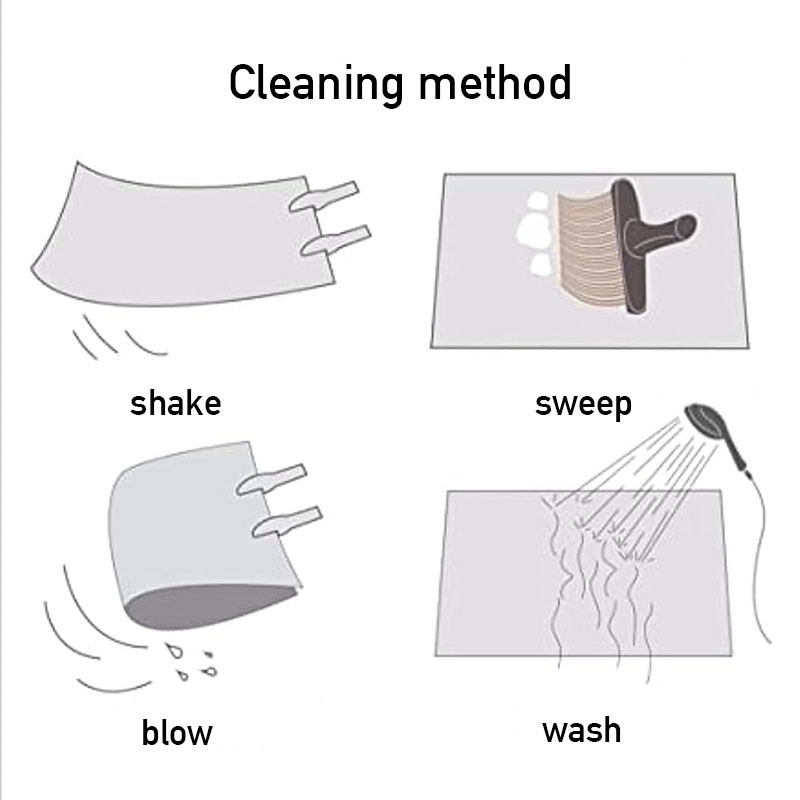 Cleaning method

shake

sweep

blow

wash