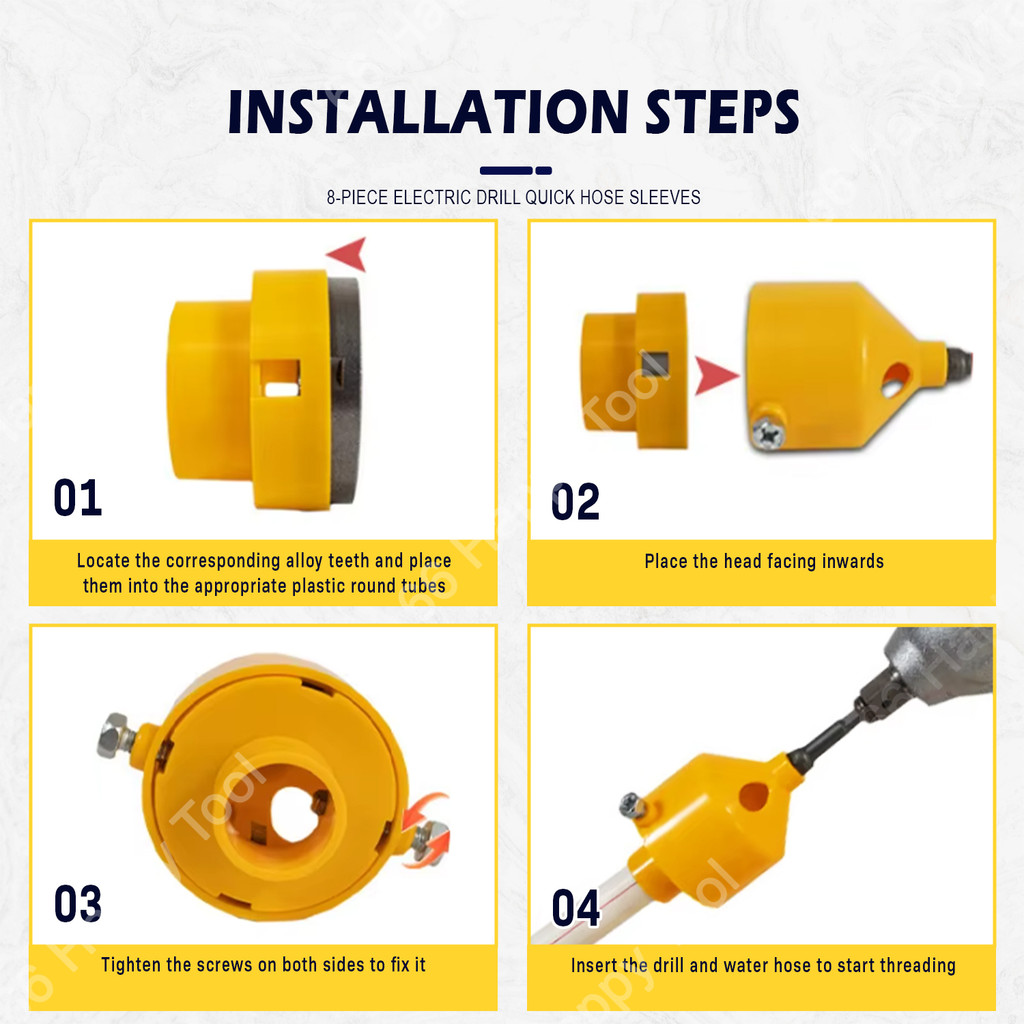 INSTALLATION STEPS

8-PIECE ELECTRIC DRILL QUICK HOSE SLEEVES

01

Locate the corresponding alloy teeth and place them into the appropriate plastic round tubes

02

Place the head facing inwards

03

Tighten the screws on both sides to fix it

04

Insert the drill and water hose to start threading