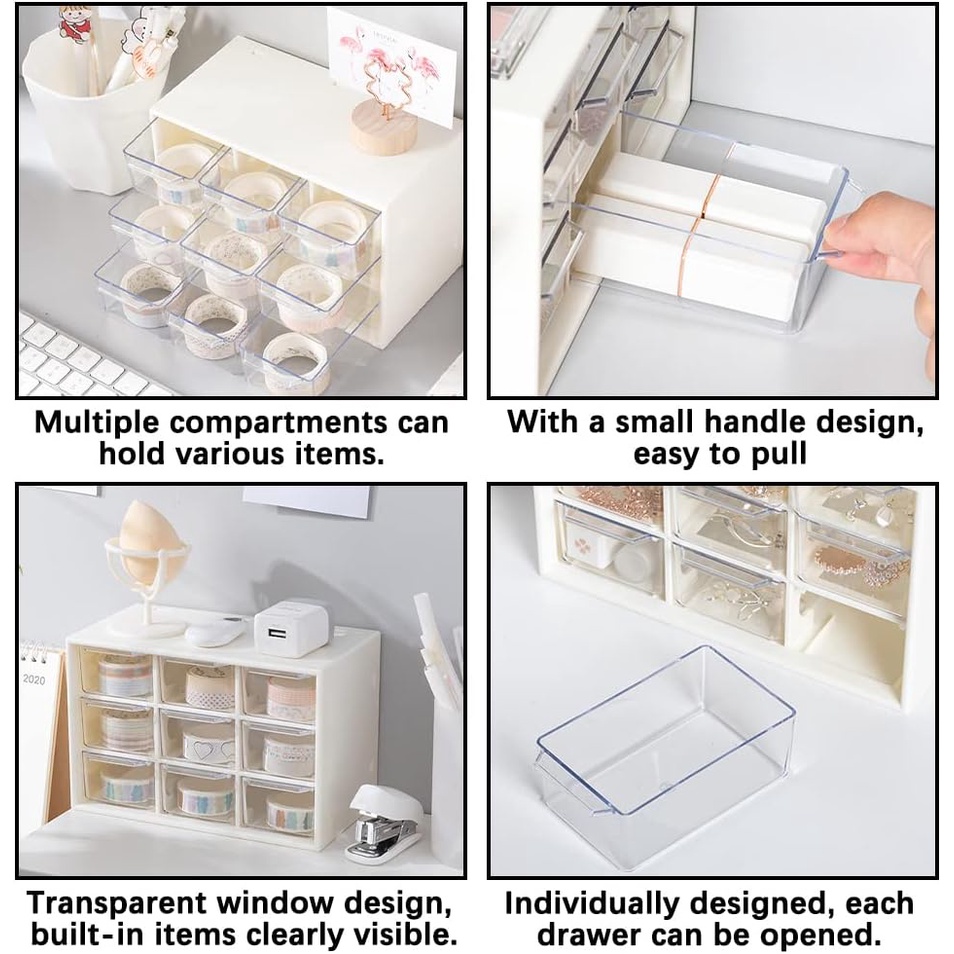 Multiple compartments can hold various items.

With a small handle design, easy to pull

2020

Transparent window design, built-in items clearly visible.

Individually designed, each drawer can be opened.