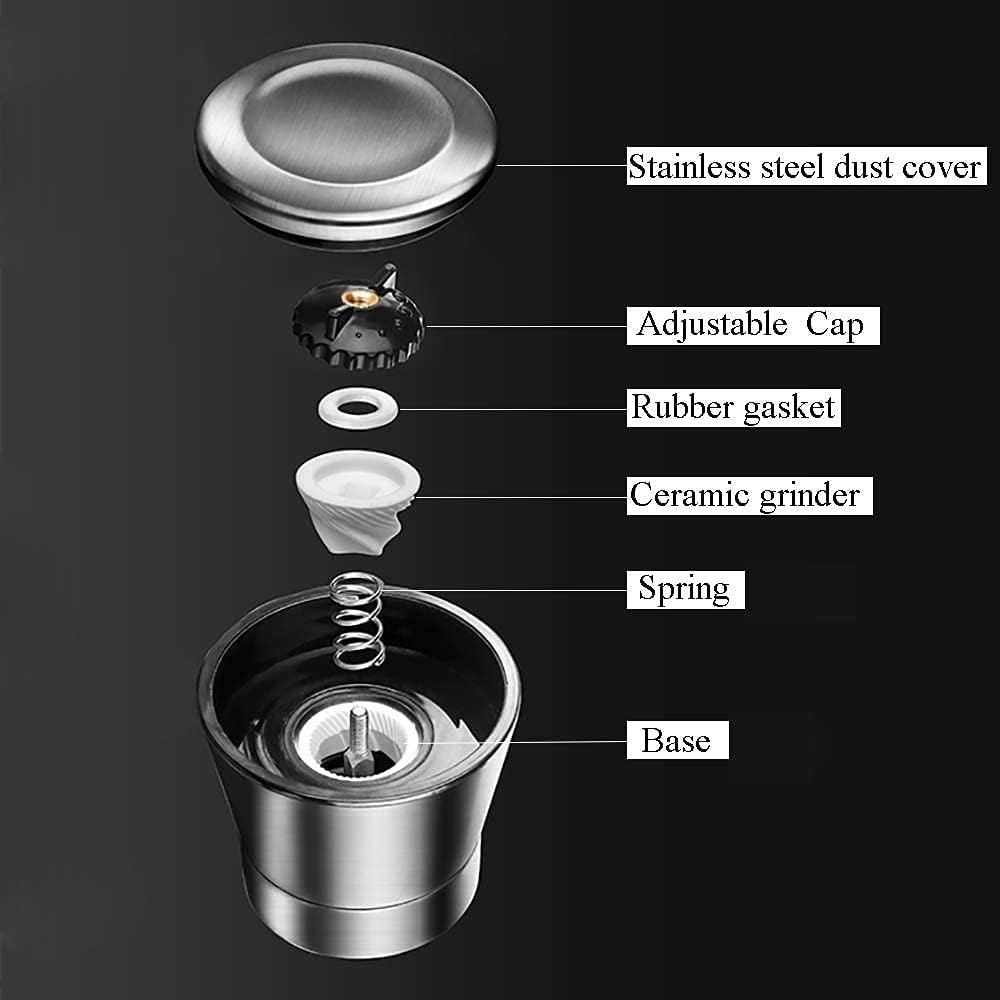 Stainless steel dust cover

Adjustable Cap

Rubber gasket

Ceramic grinder

Spring

Base