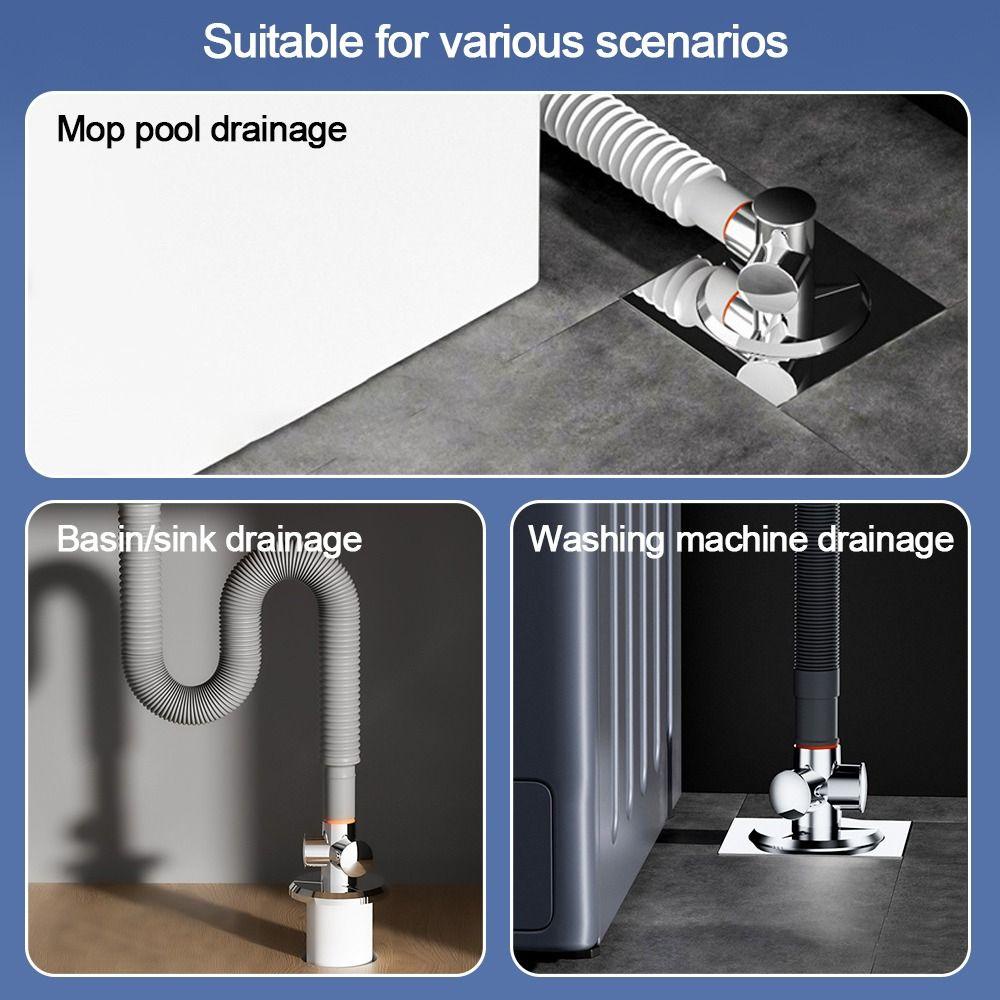 Suitable for various scenarios

Mop pool drainage

Basin/sink drainage

Washing machine drainage