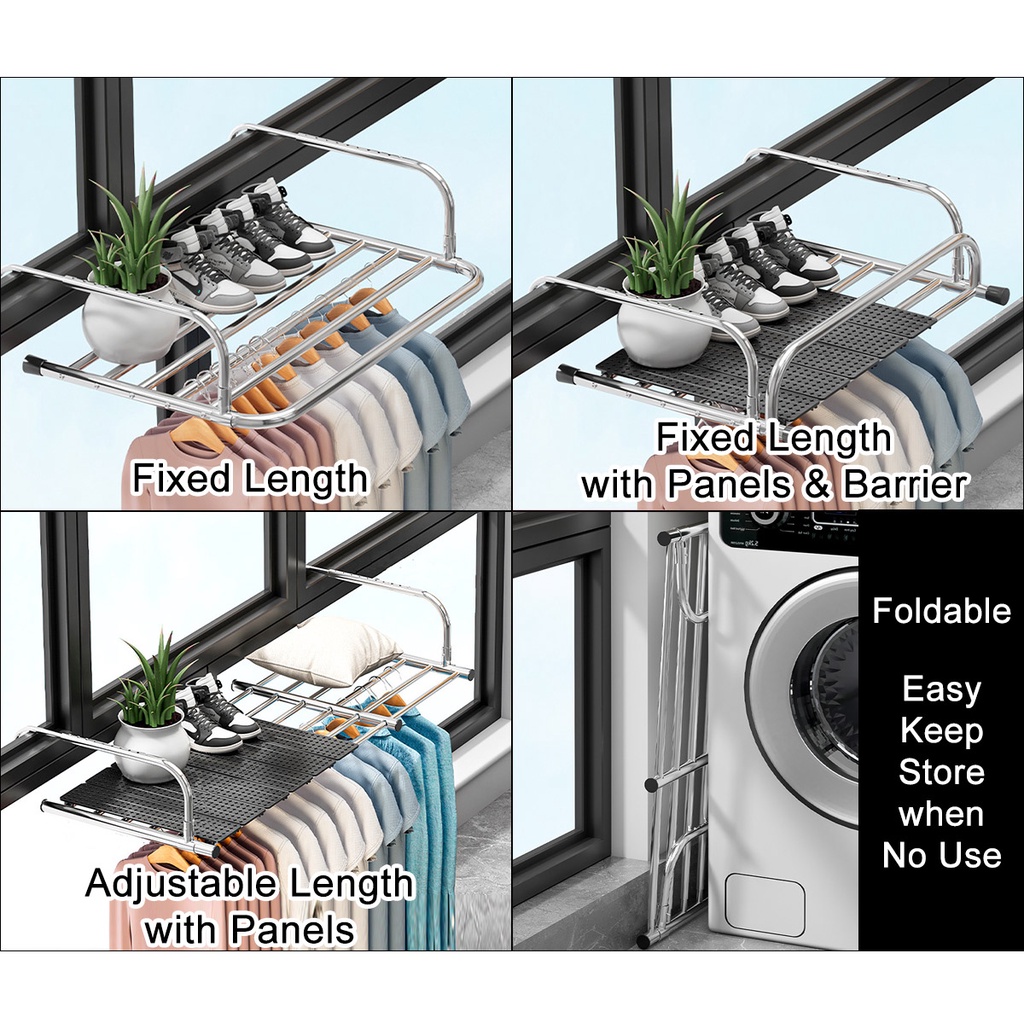 Fixed Length

Fixed Length with Panels & Barrier

Adjustable Length with Panels

Foldable

Easy Keep Store when No Use