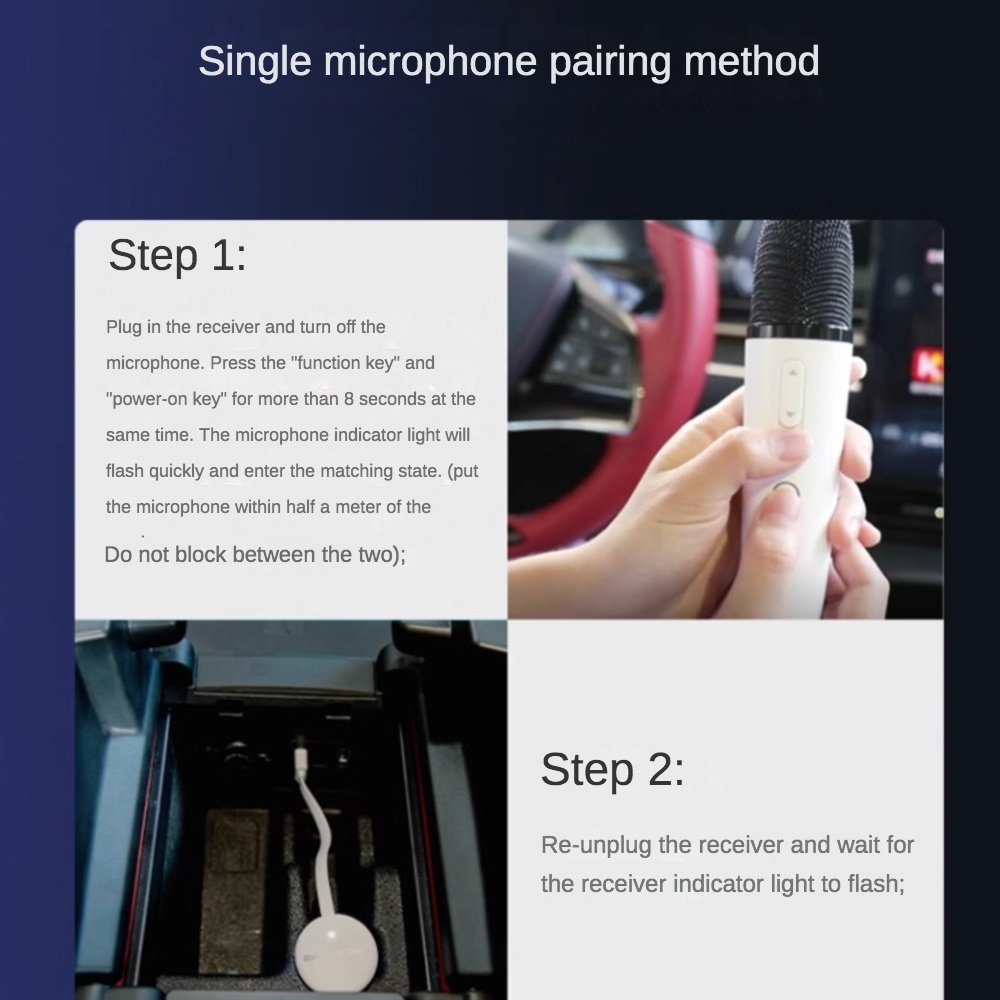 Single microphone pairing method

Step 1:

Plug in the receiver and turn off the microphone. Press the "function key" and "power-on key" for more than 8 seconds at the same time. The microphone indicator light will flash quickly and enter the matching state. (put the microphone within half a meter of the

Do not block between the two);

Step 2:

Re-unplug the receiver and wait for the receiver indicator light to flash;