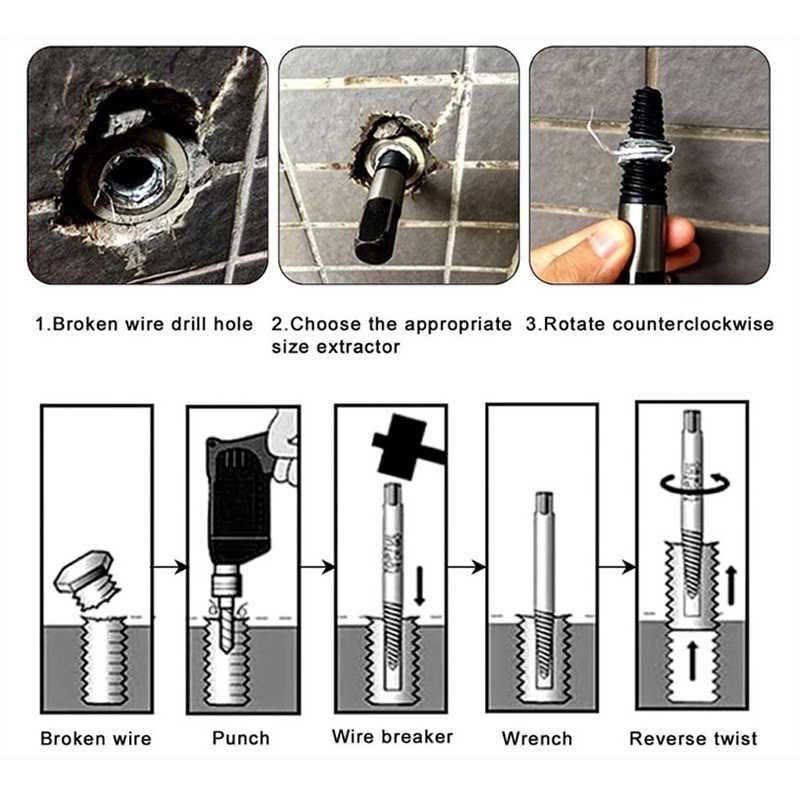 1.Broken wire drill hole

2.Choose the appropriate size extractor

3.Rotate counterclockwise

Broken wire

Punch

Wire breaker

Wrench

Reverse twist