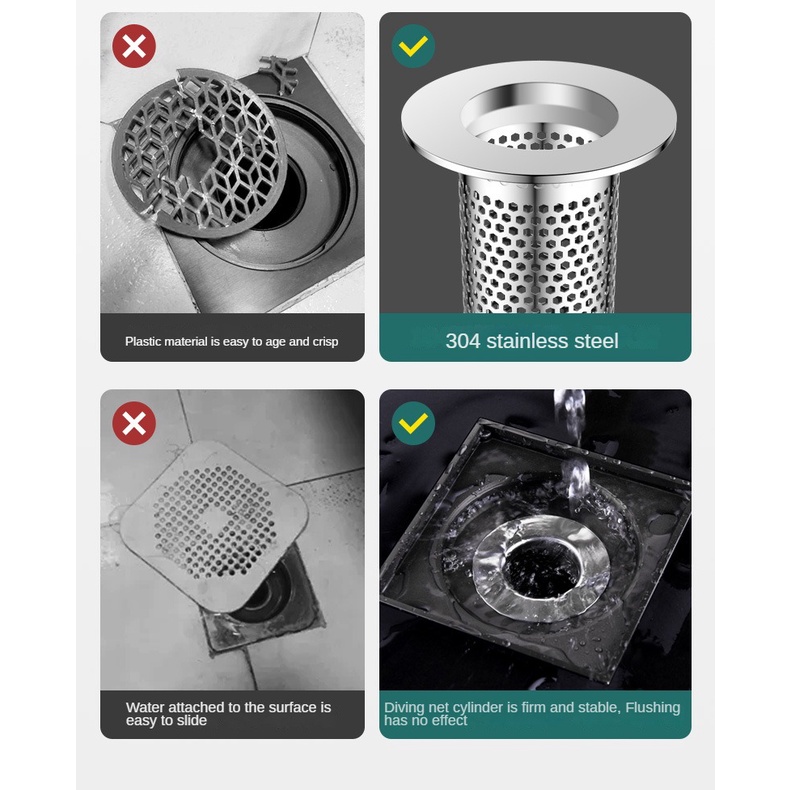 Plastic material is easy to age and crisp

304 stainless steel

Water attached to the surface is easy to slide

Diving net cylinder is firm and stable, Flushing has no effect