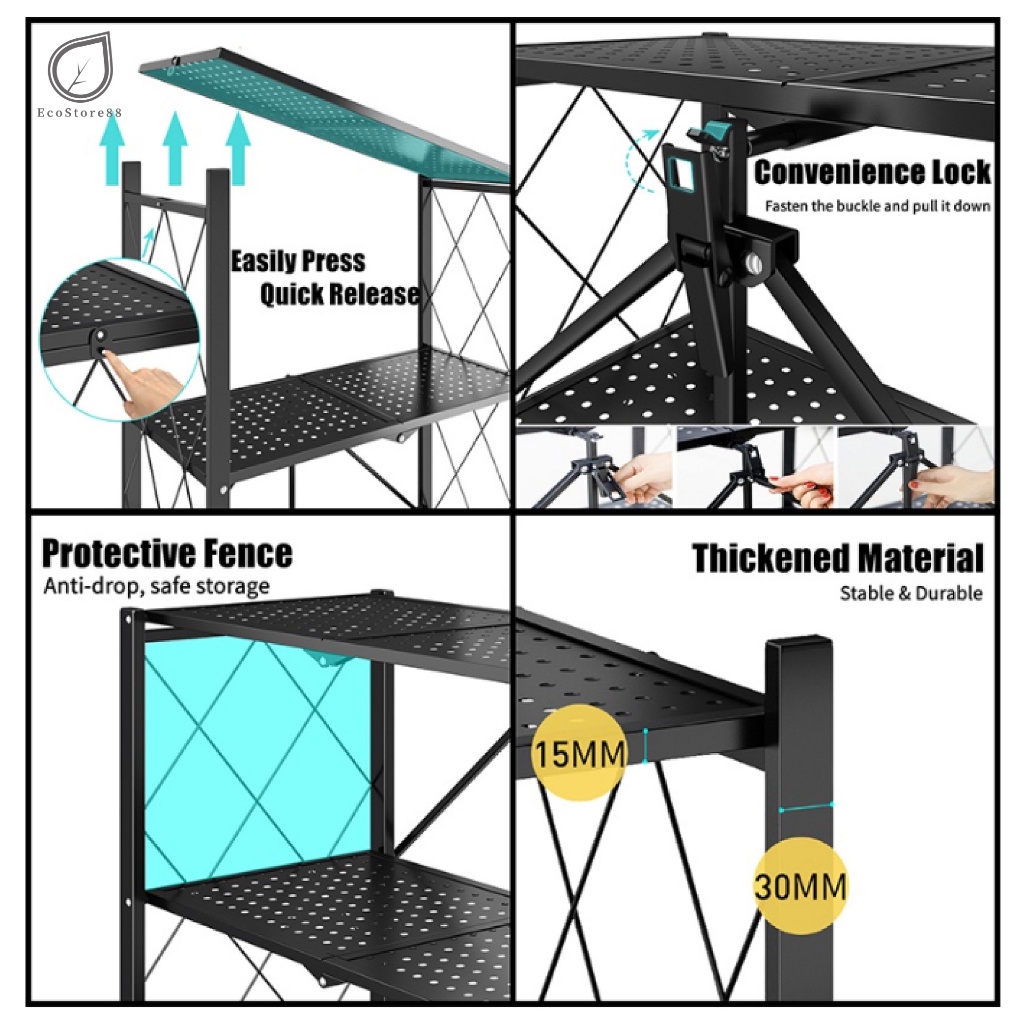 EcoStore88

Easily Press
Quick Release

Convenience Lock
Fasten the buckle and pull it down

Protective Fence
Anti-drop, safe storage

Thickened Material
Stable & Durable

15MM

30MM