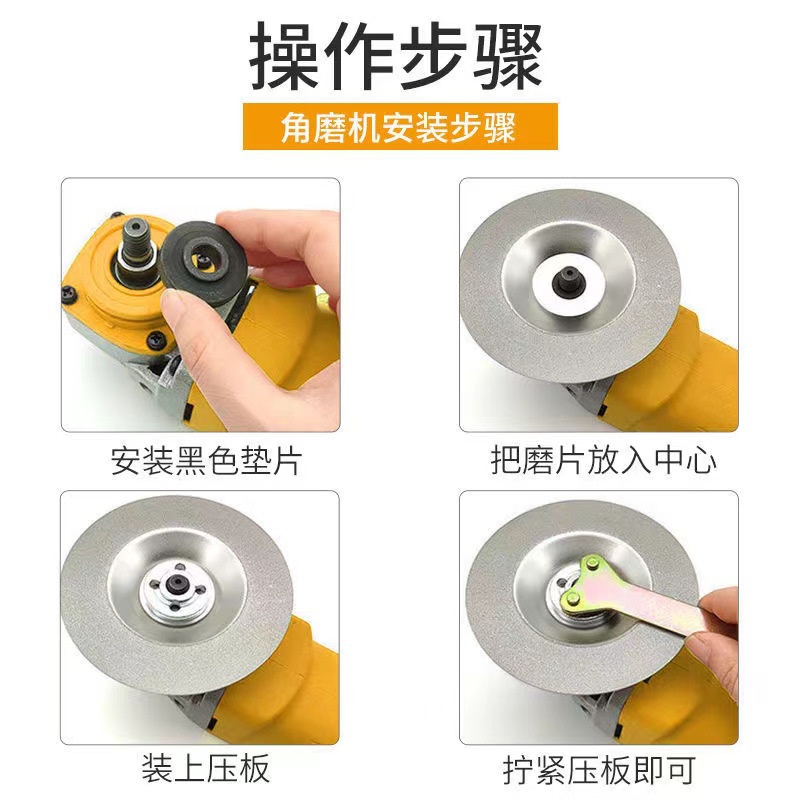 操作步骤

角磨机安装步骤

安装黑色垫片

把磨片放入中心

装上压板

拧紧压板即可