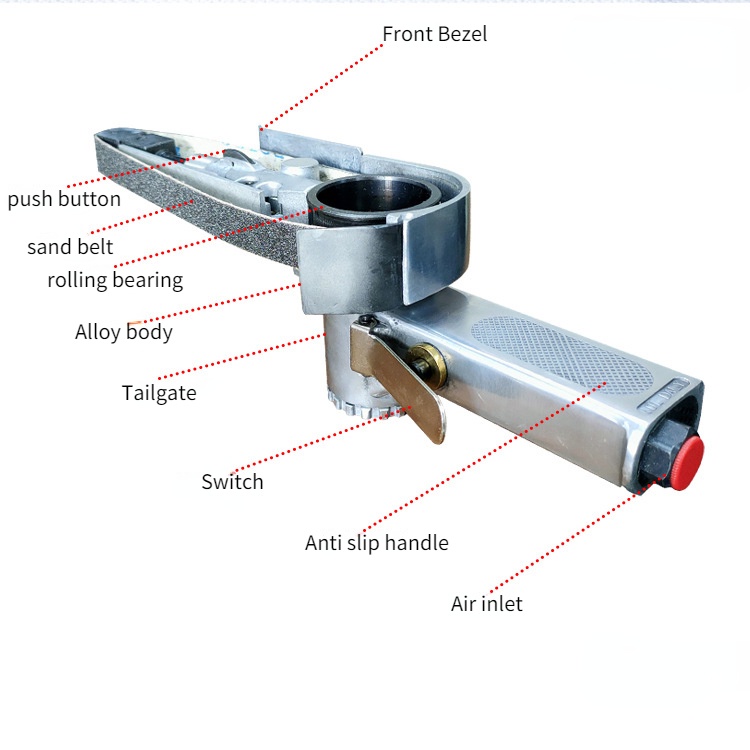 Front Bezel

push button

sand belt

rolling bearing

Alloy body

Tailgate

Switch

Anti slip handle

Air inlet