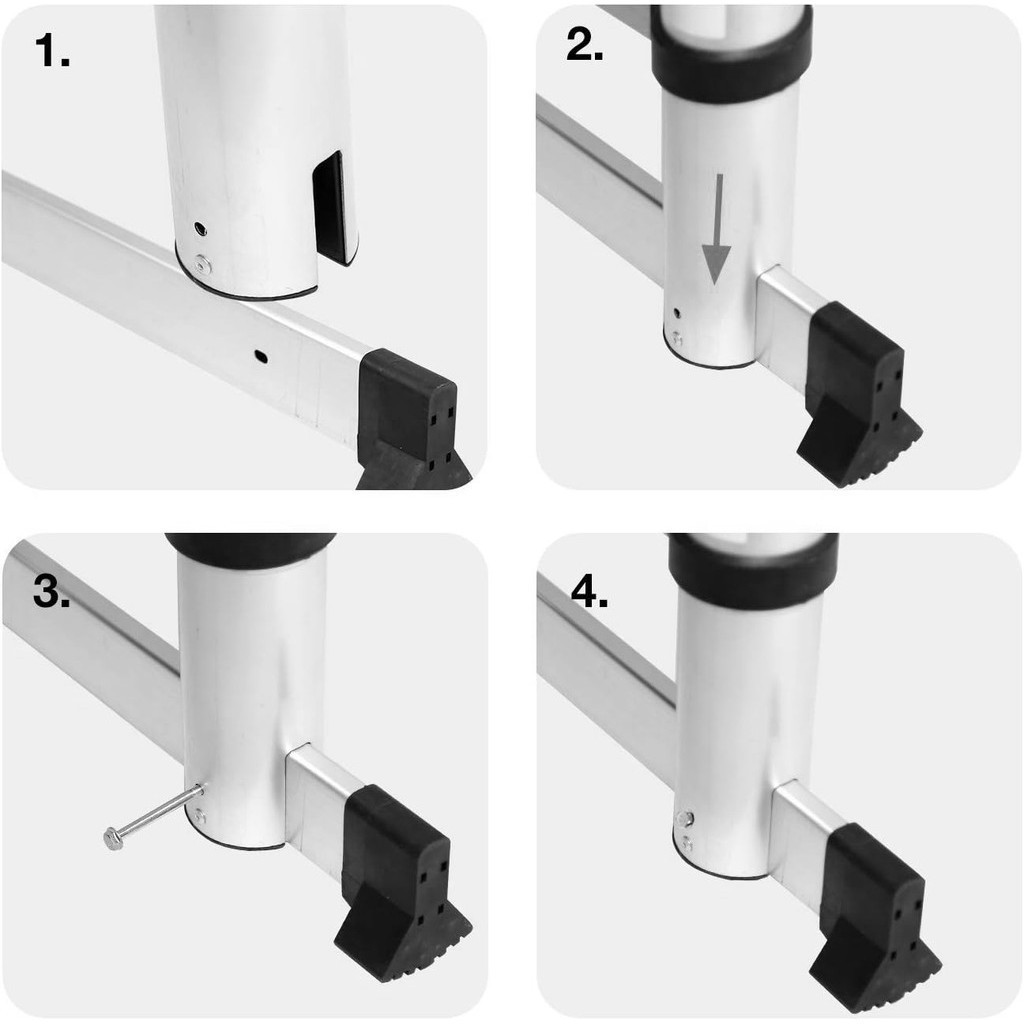 1.

2.

3.

4.