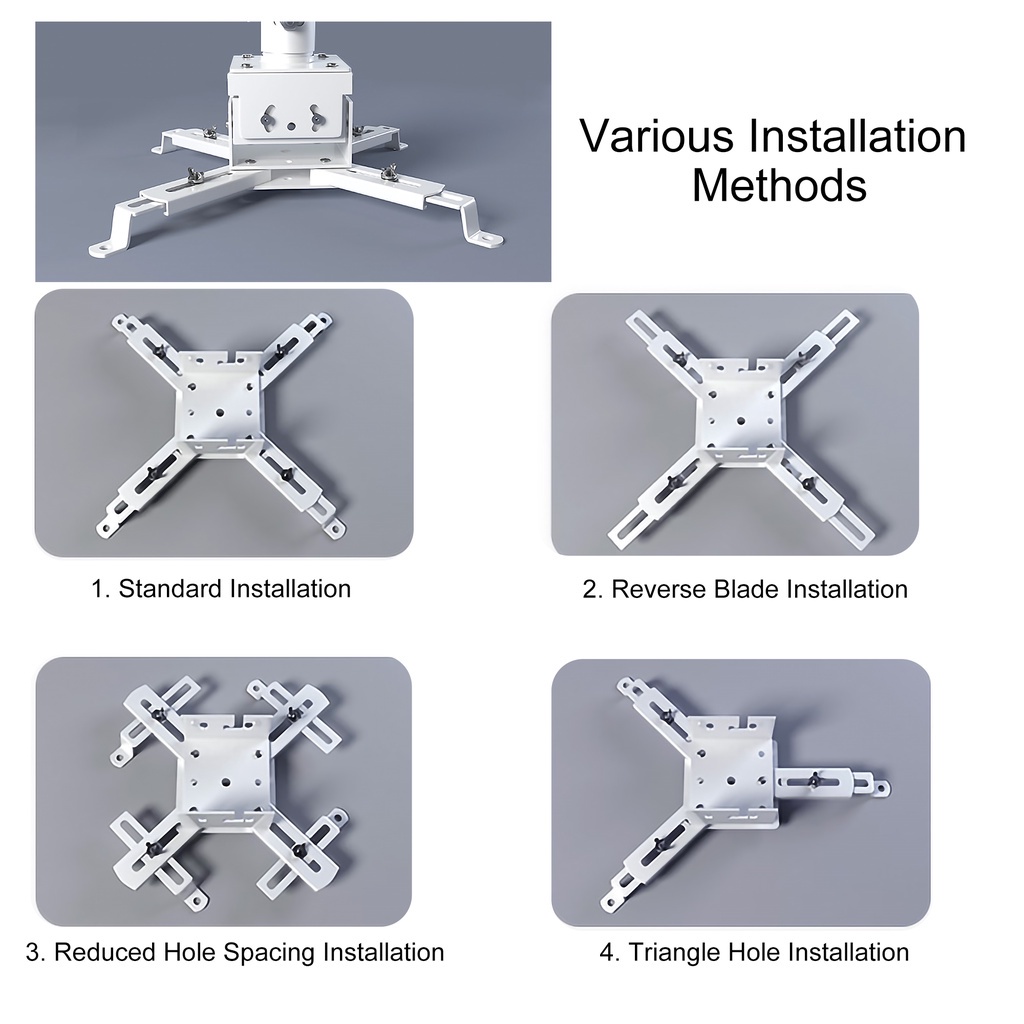 Various Installation Methods

1. Standard Installation

2. Reverse Blade Installation

3. Reduced Hole Spacing Installation

4. Triangle Hole Installation