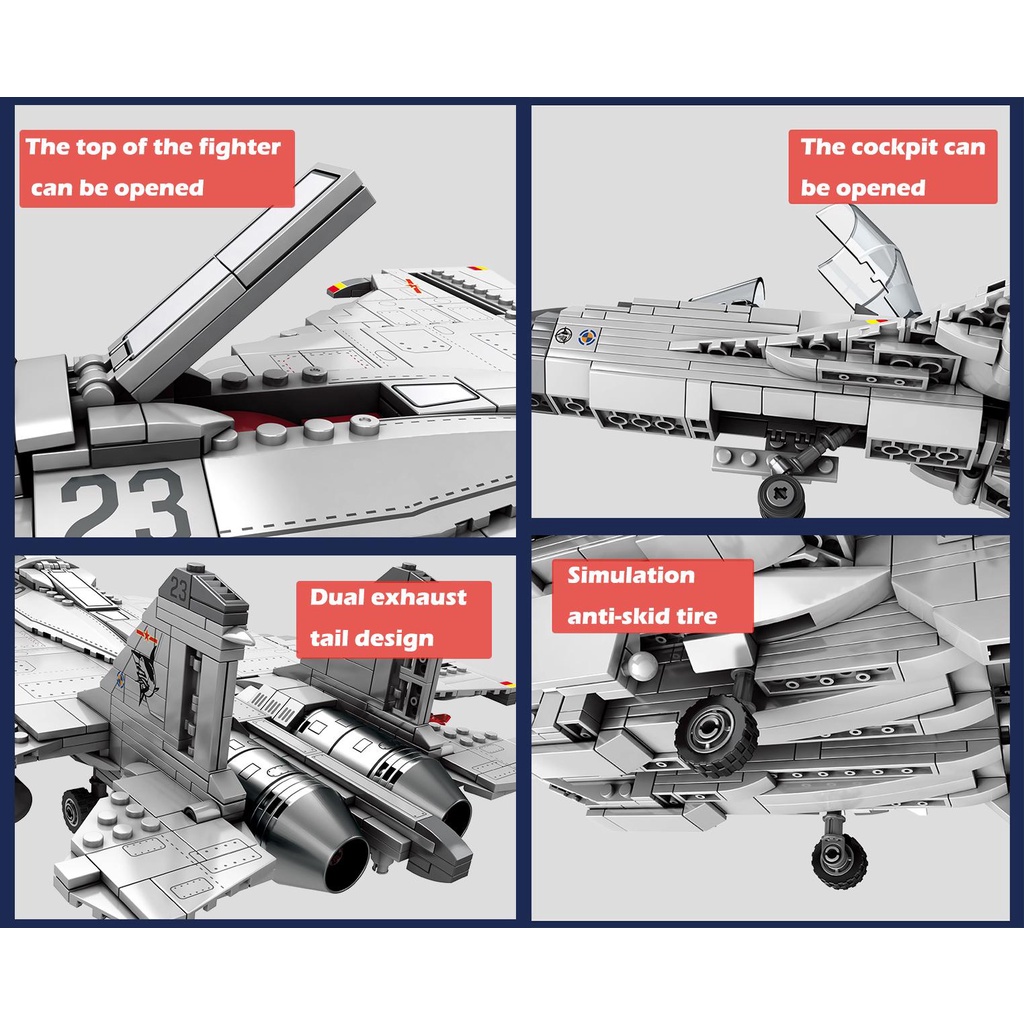 The top of the fighter can be opened

23

The cockpit can be opened

23

Dual exhaust tail design

Simulation anti-skid tire