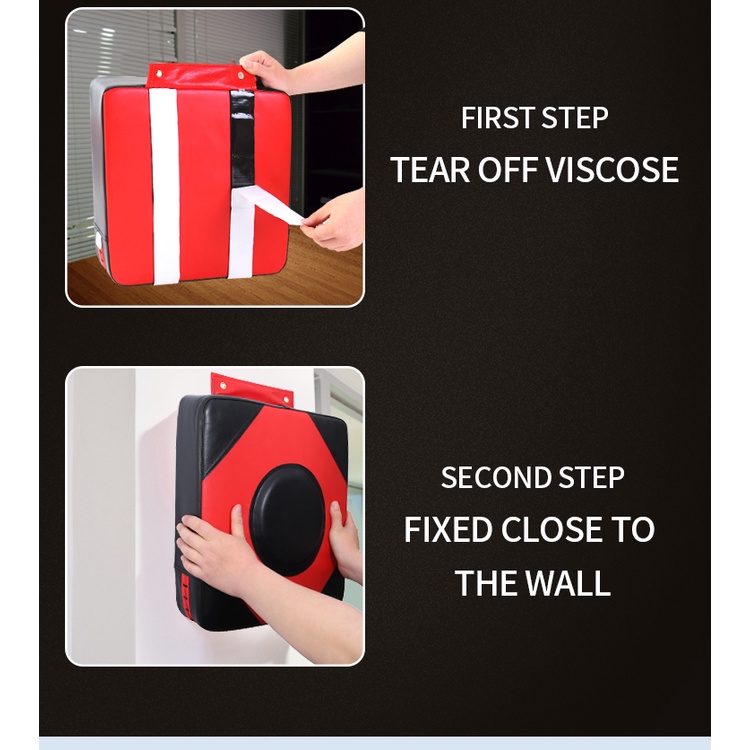 FIRST STEP
TEAR OFF VISCOSE

SECOND STEP
FIXED CLOSE TO THE WALL