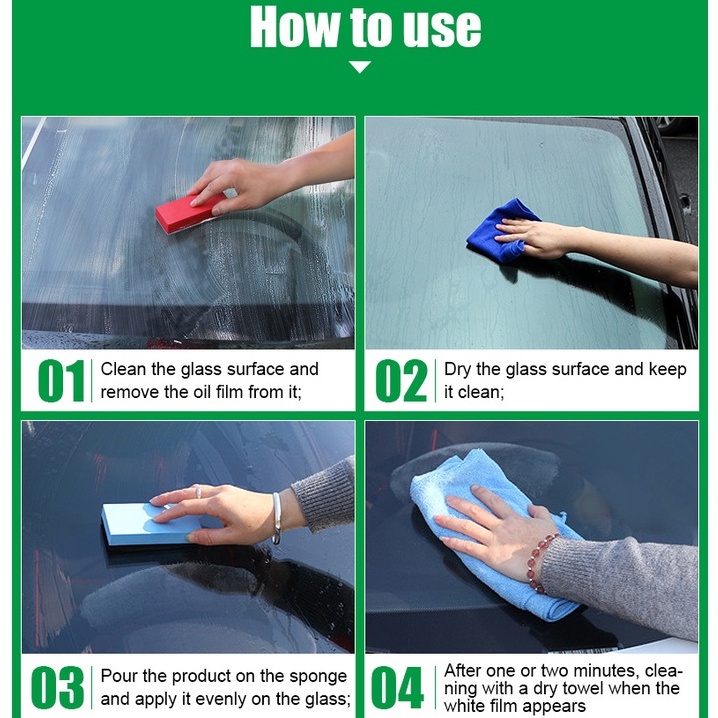 How to use

01 Clean the glass surface and remove the oil film from it;

02 Dry the glass surface and keep it clean;

03 Pour the product on the sponge and apply it evenly on the glass;

04 After one or two minutes, cleaning with a dry towel when the white film appears