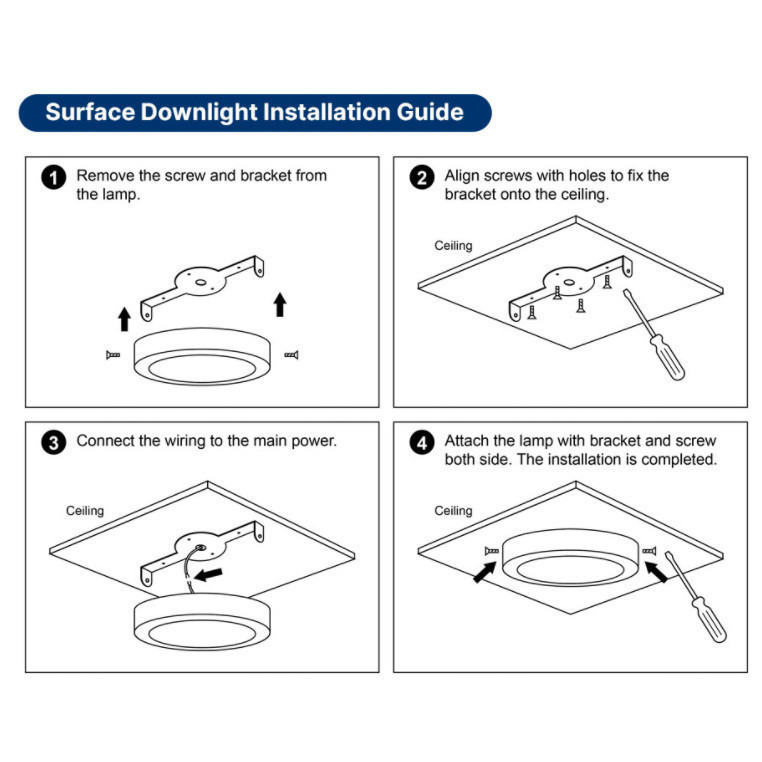 Surface Downlight Installation Guide

1 Remove the screw and bracket from the lamp.

2 Align screws with holes to fix the bracket onto the ceiling.

Ceiling

3 Connect the wiring to the main power.

Ceiling

4 Attach the lamp with bracket and screw both side. The installation is completed.

Ceiling