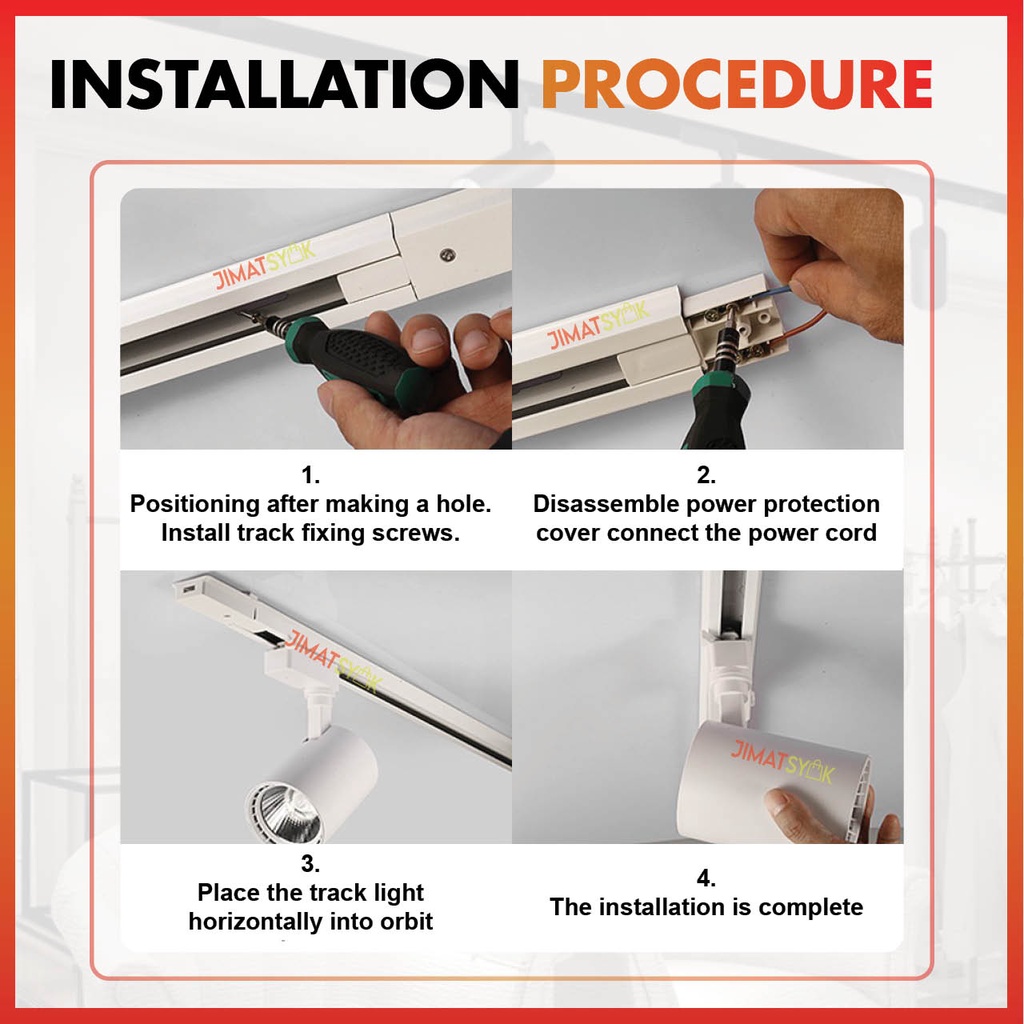 INSTALLATION PROCEDURE

JIMATSYOK

1.
Positioning after making a hole. Install track fixing screws.

JIMATSYOK

2.
Disassemble power protection cover connect the power cord

JIMATSYOK

3.
Place the track light horizontally into orbit

JIMATSYOK

4.
The installation is complete