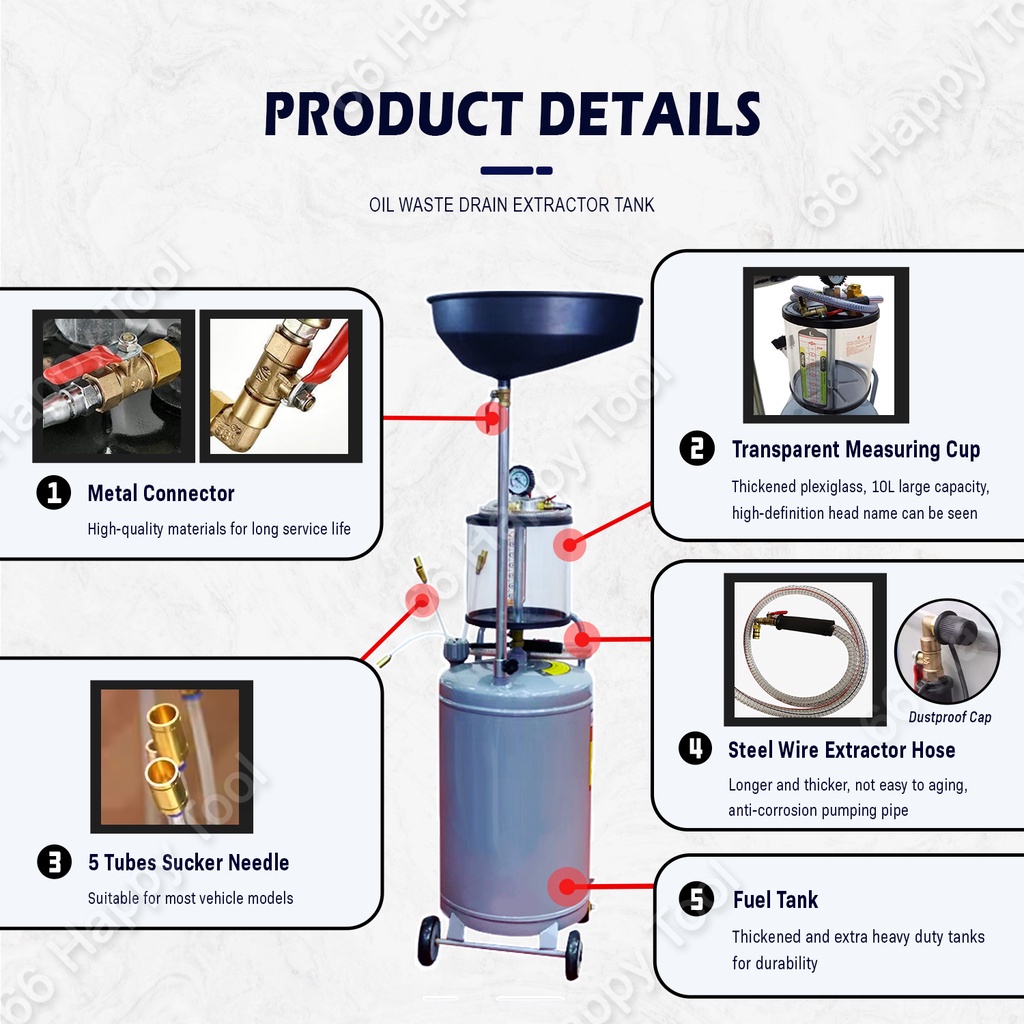 PRODUCT DETAILS

OIL WASTE DRAIN EXTRACTOR TANK

1 Metal Connector
High-quality materials for long service life

2 Transparent Measuring Cup
Thickened plexiglass, 10L large capacity, high-definition head name can be seen

3 5 Tubes Sucker Needle
Suitable for most vehicle models

Dustproof Cap

4 Steel Wire Extractor Hose
Longer and thicker, not easy to aging, anti-corrosion pumping pipe

5 Fuel Tank
Thickened and extra heavy duty tanks for durability

66 Happy Tool