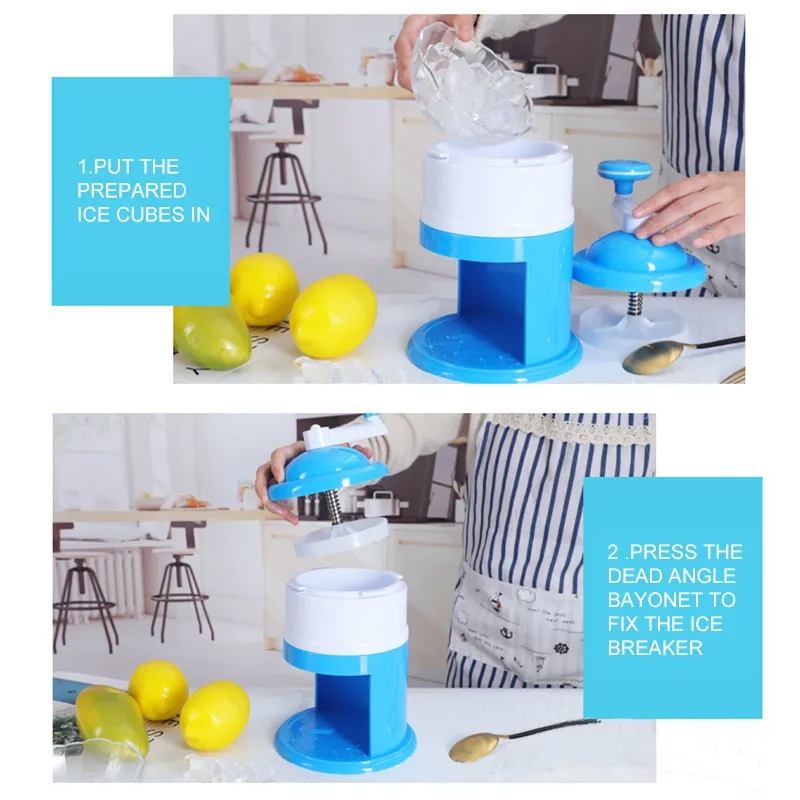 1.PUT THE PREPARED ICE CUBES IN

2 .PRESS THE DEAD ANGLE BAYONET TO FIX THE ICE BREAKER