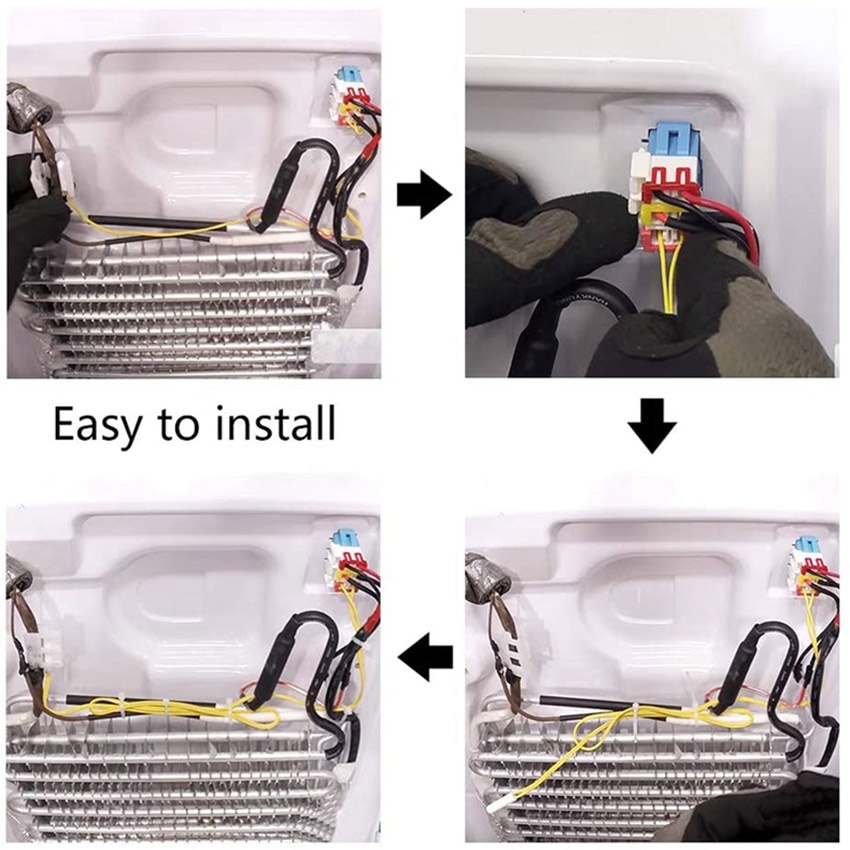 Easy to install