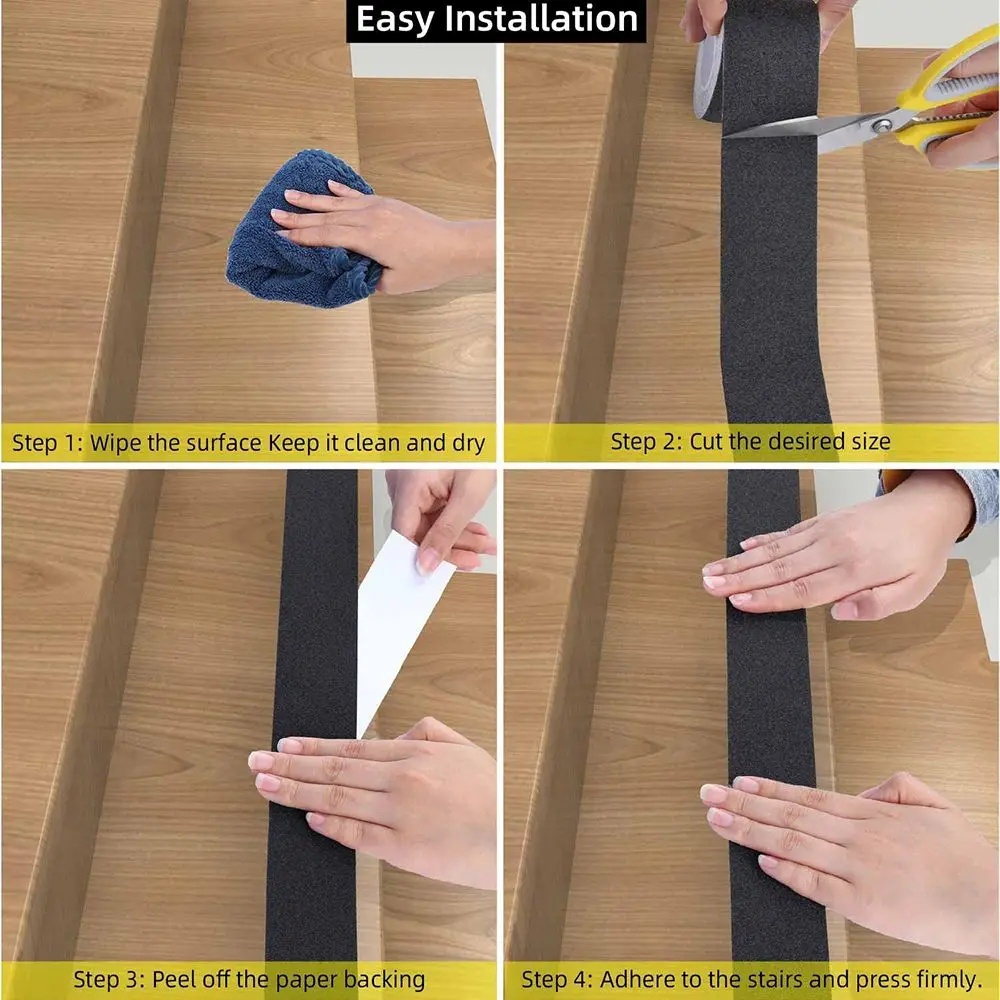 Easy Installation

Step 1: Wipe the surface Keep it clean and dry

Step 2: Cut the desired size

Step 3: Peel off the paper backing

Step 4: Adhere to the stairs and press firmly.