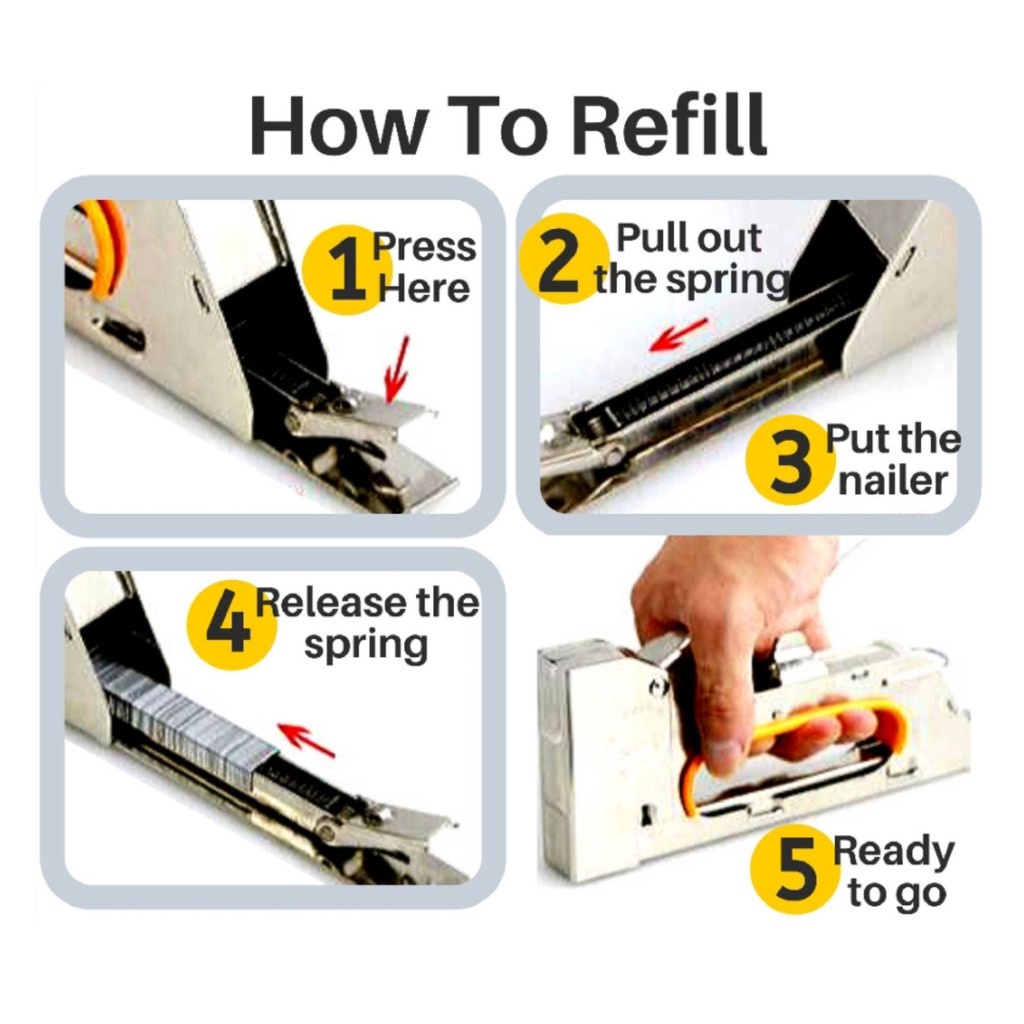 How To Refill

1 Press Here

2 Pull out the spring

3 Put the nailer

4 Release the spring

5 Ready to go