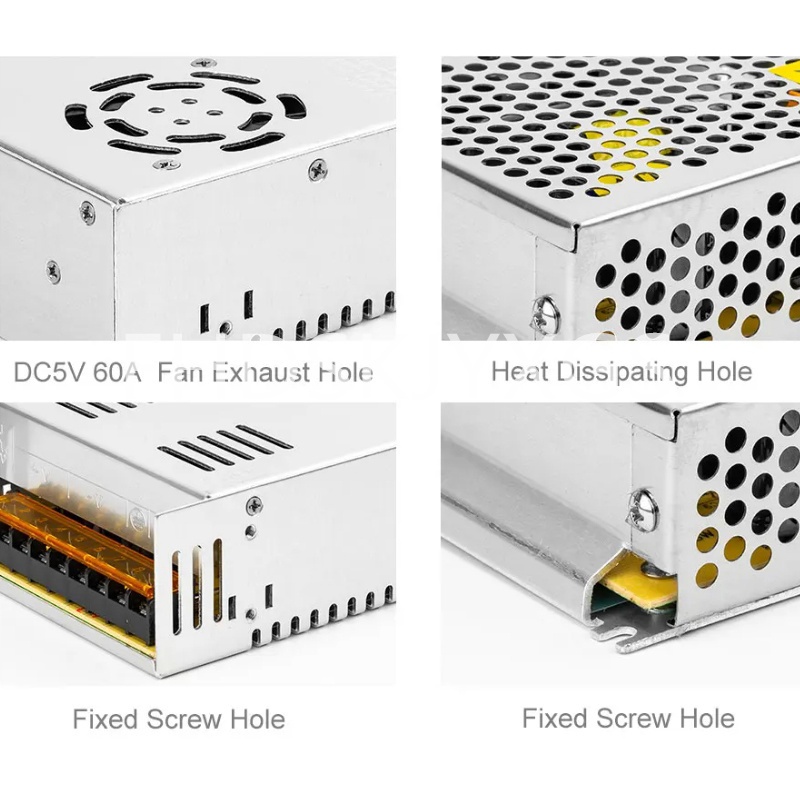 DC5V 60A Fan Exhaust Hole

Heat Dissipating Hole

Fixed Screw Hole

Fixed Screw Hole