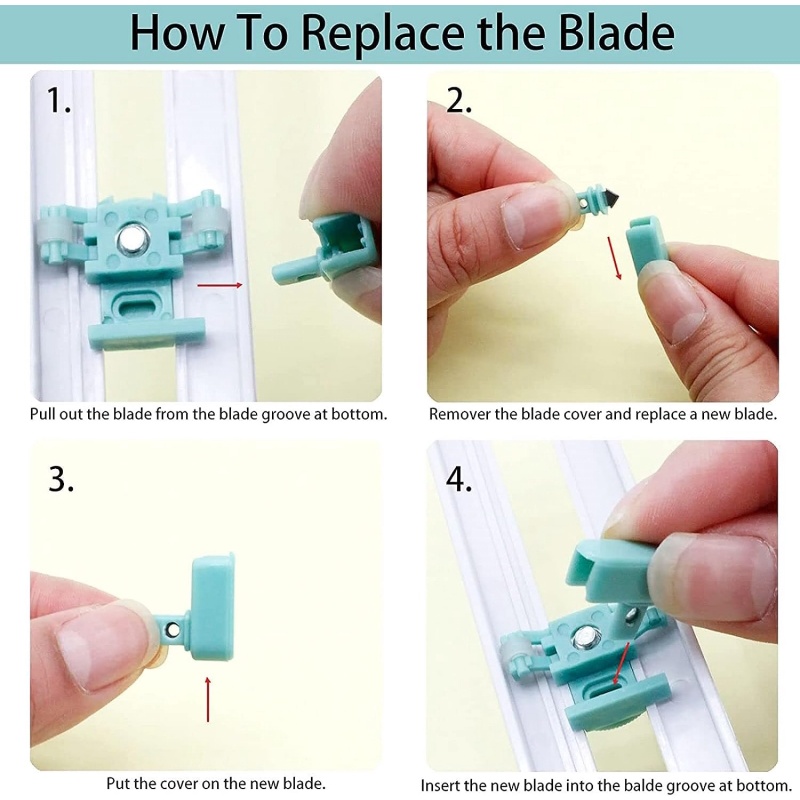 How To Replace the Blade

1.

Pull out the blade from the blade groove at bottom.

2.

Remover the blade cover and replace a new blade.

3.

Put the cover on the new blade.

4.

Insert the new blade into the balde groove at bottom.