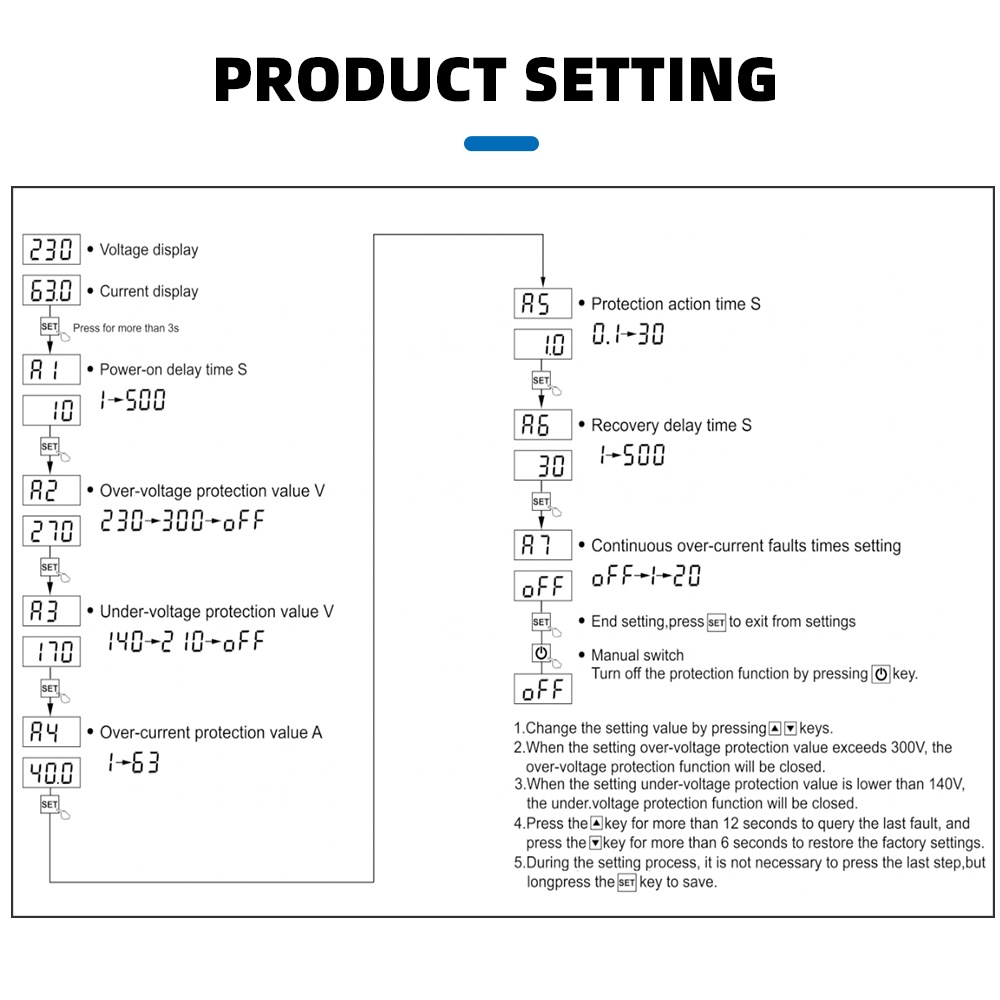 PRODUCT SETTING

230 • Voltage display
63.0 • Current display
SET Press for more than 3s
A1 • Power-on delay time S
10 1→500
SET
A2 • Over-voltage protection value V
270 230→300→oFF
SET
A3 • Under-voltage protection value V
170 140→210→oFF
SET
A4 • Over-current protection value A
40.0 1→63
SET

A5 • Protection action time S
1.0 0.1→30
SET
A6 • Recovery delay time S
30 1→500
SET
A7 • Continuous over-current faults times setting
oFF oFF→1→20
SET • End setting,press SET to exit from settings
• Manual switch
Turn off the protection function by pressing key.
oFF

1.Change the setting value by pressing ▲ ▼ keys.
2.When the setting over-voltage protection value exceeds 300V, the over-voltage protection function will be closed.
3.When the setting under-voltage protection value is lower than 140V, the under.voltage protection function will be closed.
4.Press the ▲ key for more than 12 seconds to query the last fault, and press the ▼ key for more than 6 seconds to restore the factory settings.
5.During the setting process, it is not necessary to press the last step,but longpress the SET key to save.