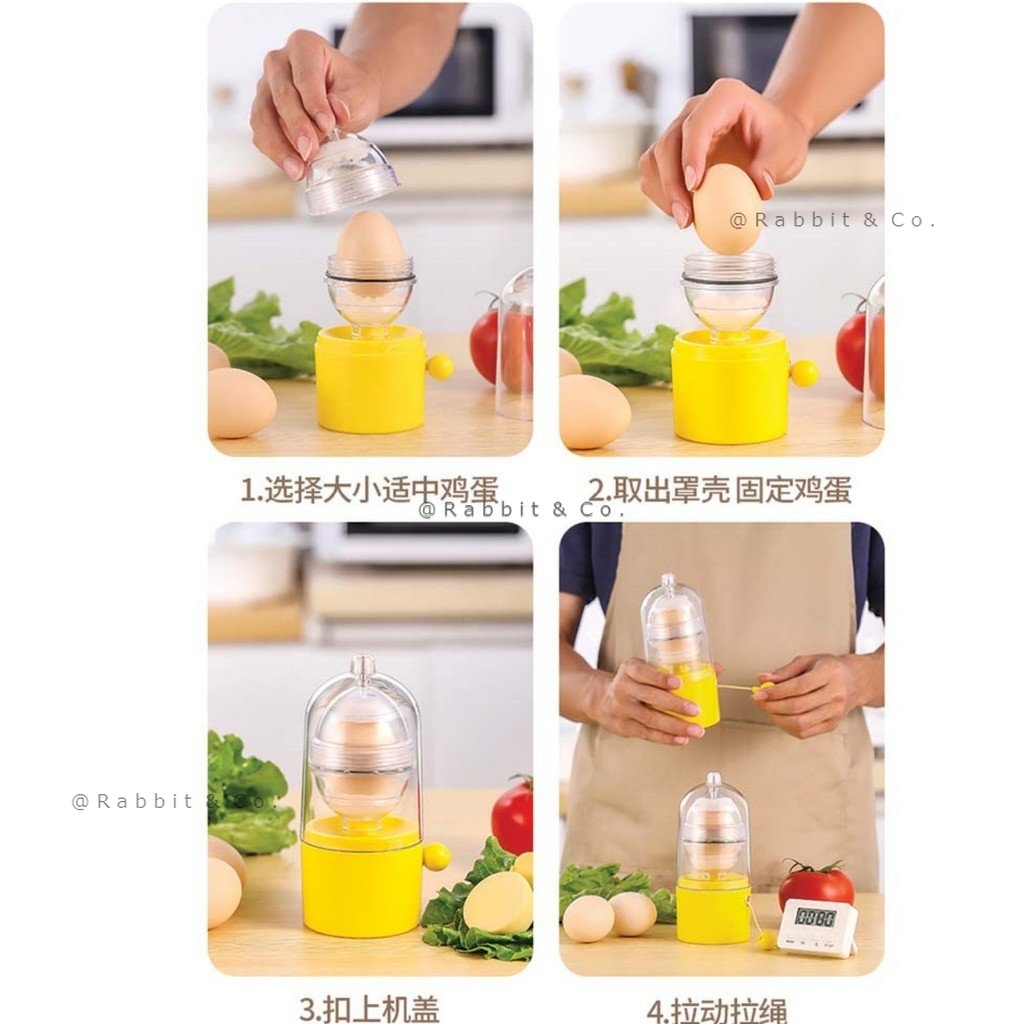 @Rabbit & Co.

1.选择大小适中鸡蛋

2.取出罩壳 固定鸡蛋

@Rabbit & Co.

@Rabbit & Co.

00:00

3.扣上机盖

4.拉动拉绳