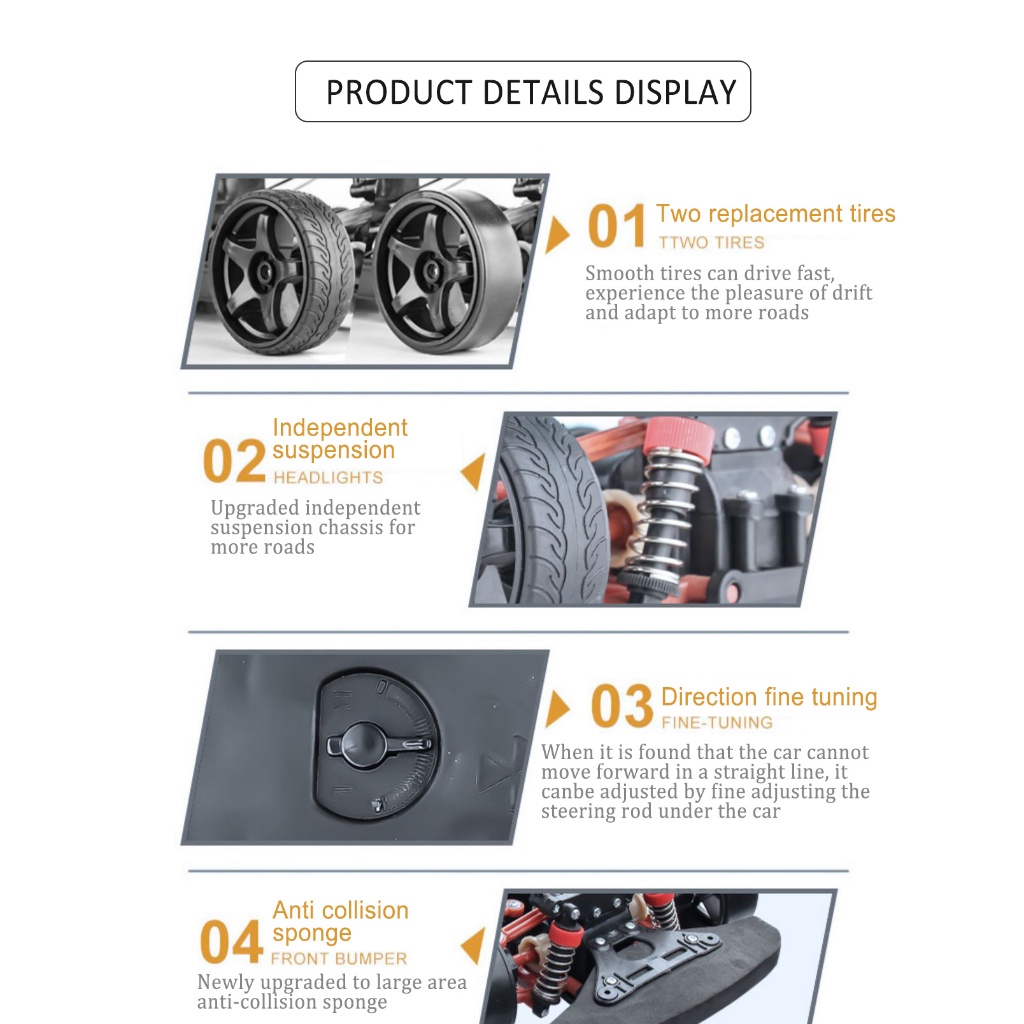 PRODUCT DETAILS DISPLAY

01 Two replacement tires
TTWO TIRES
Smooth tires can drive fast, experience the pleasure of drift and adapt to more roads

02 Independent suspension
HEADLIGHTS
Upgraded independent suspension chassis for more roads

03 Direction fine tuning
FINE-TUNING
When it is found that the car cannot move forward in a straight line, it canbe adjusted by fine adjusting the steering rod under the car

04 Anti collision sponge
FRONT BUMPER
Newly upgraded to large area anti-collision sponge