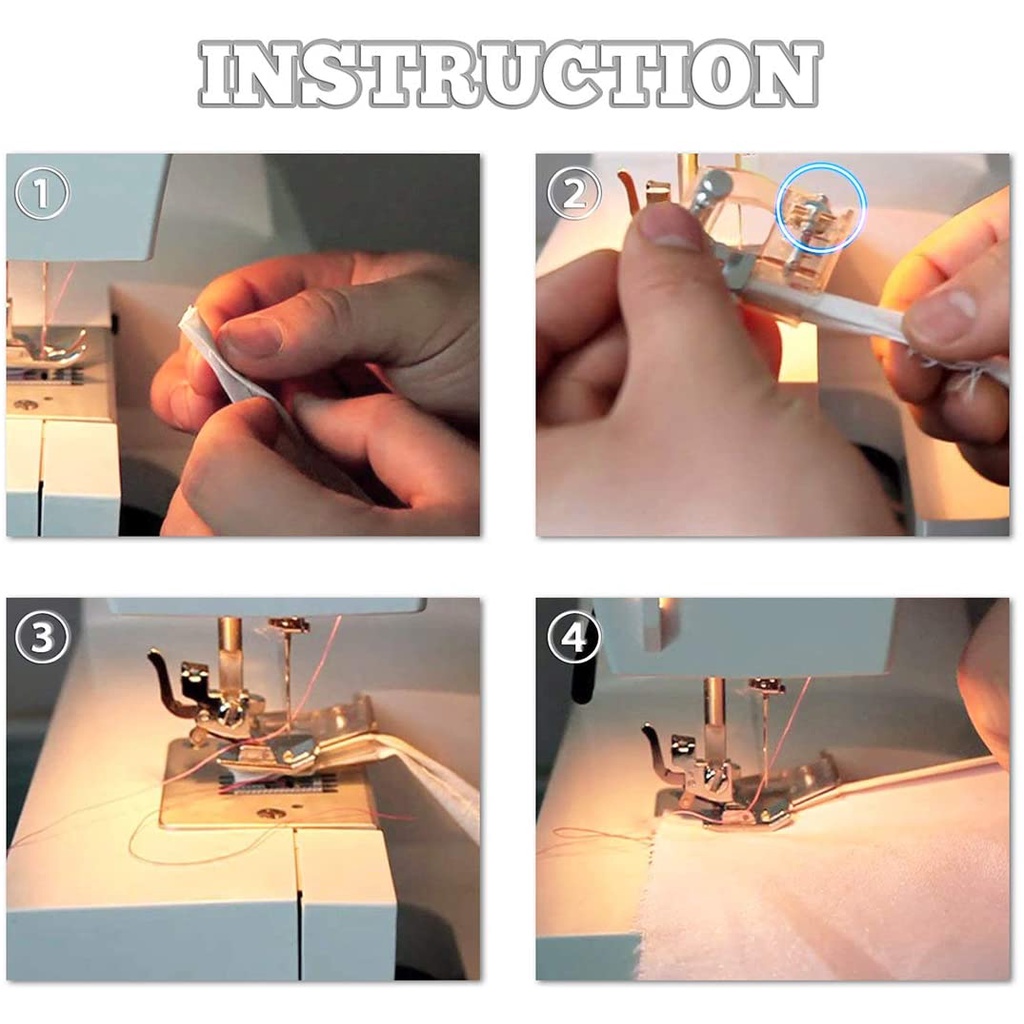 INSTRUCTION

1

2

3

4