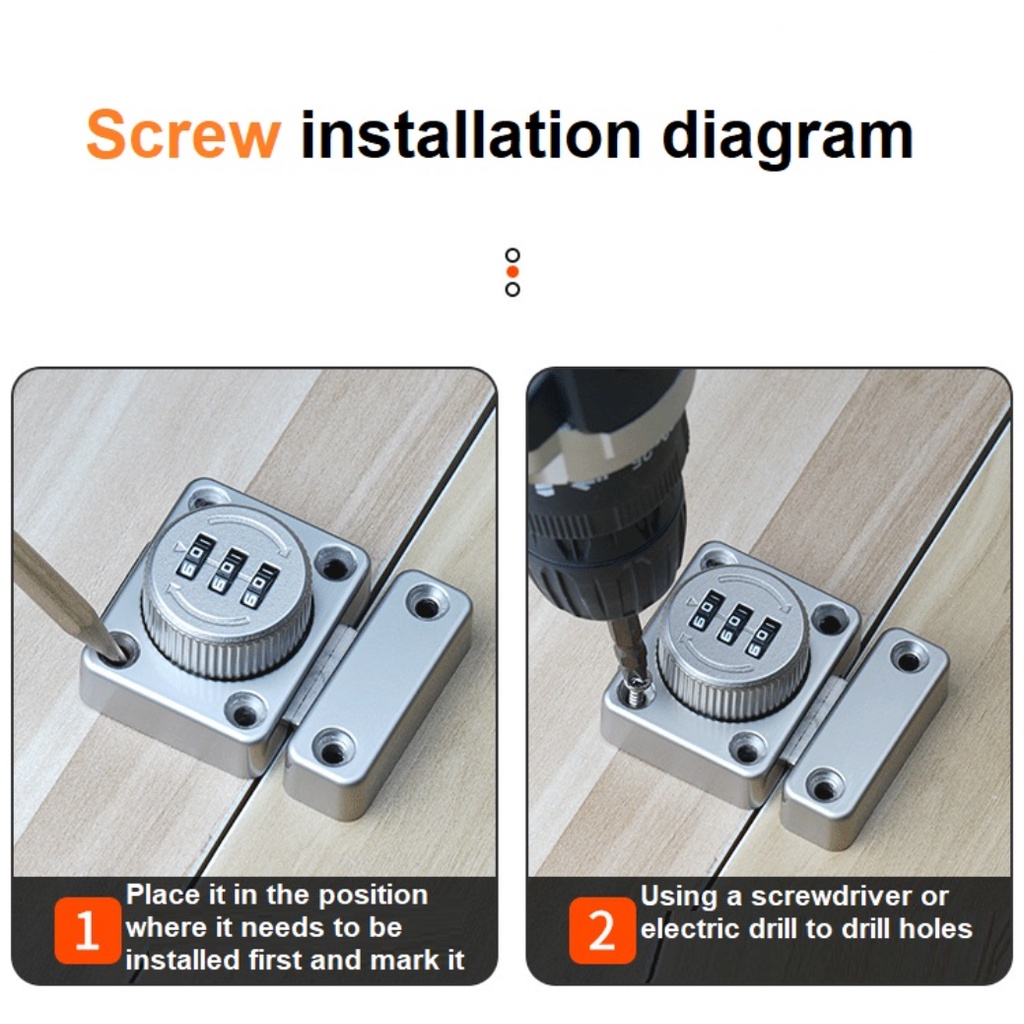 Screw installation diagram

1 Place it in the position where it needs to be installed first and mark it

2 Using a screwdriver or electric drill to drill holes