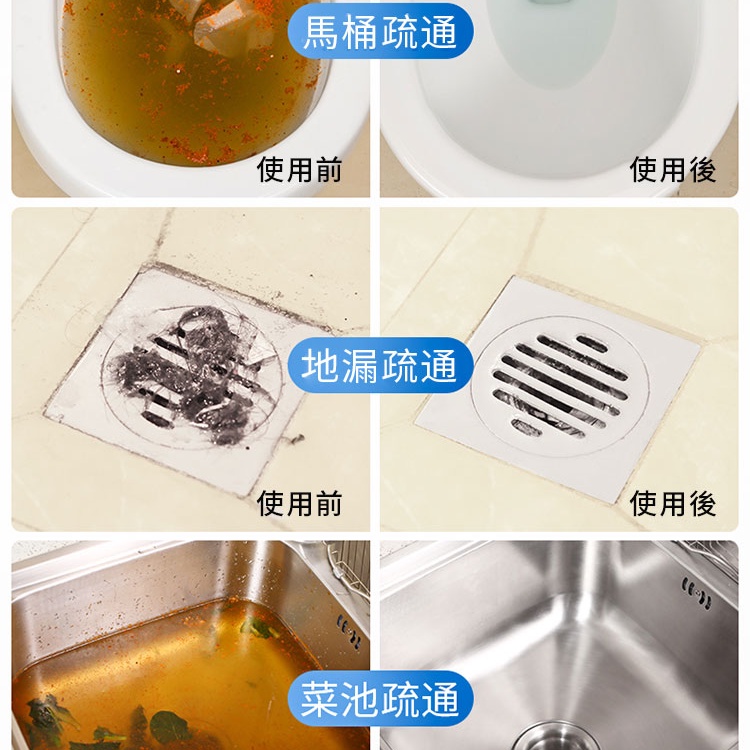 馬桶疏通

使用前

使用後

地漏疏通

使用前

使用後

菜池疏通