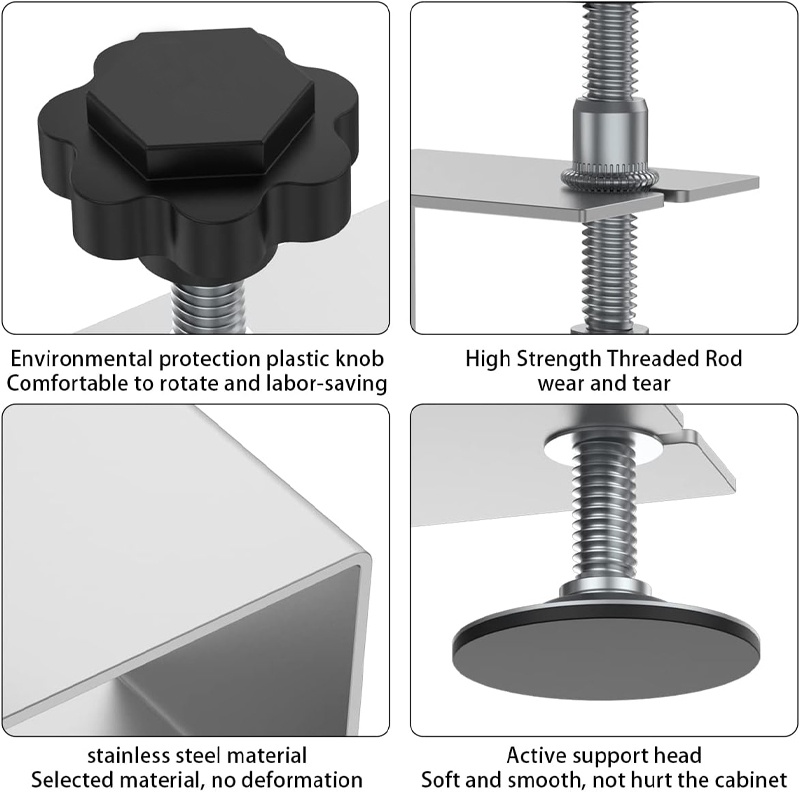 Environmental protection plastic knob
Comfortable to rotate and labor-saving

High Strength Threaded Rod
wear and tear

stainless steel material
Selected material, no deformation

Active support head
Soft and smooth, not hurt the cabinet