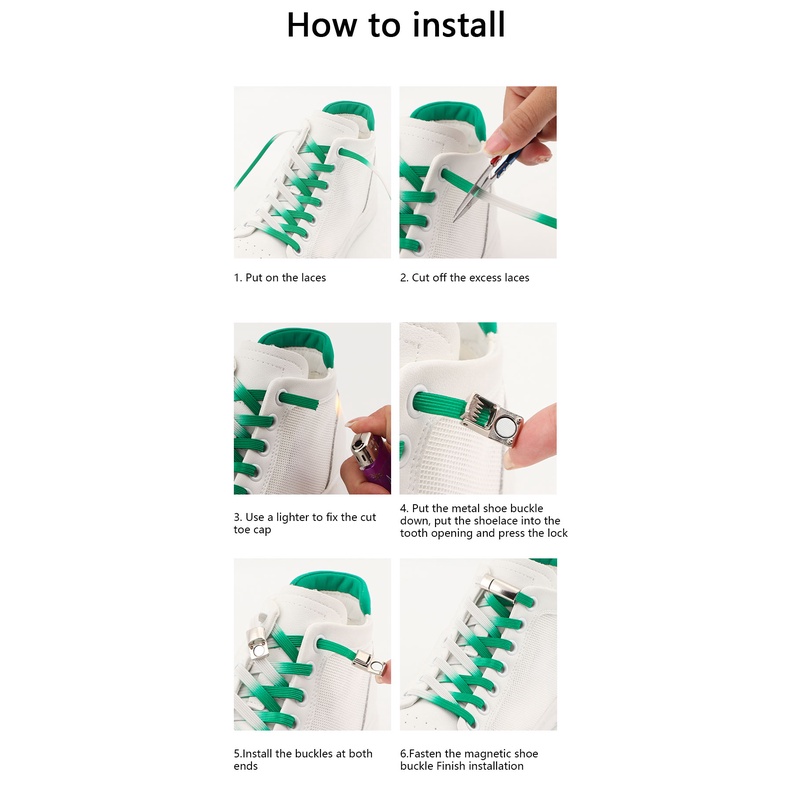 How to install

1. Put on the laces

2. Cut off the excess laces

3. Use a lighter to fix the cut toe cap

4. Put the metal shoe buckle down, put the shoelace into the tooth opening and press the lock

5.Install the buckles at both ends

6.Fasten the magnetic shoe buckle Finish installation